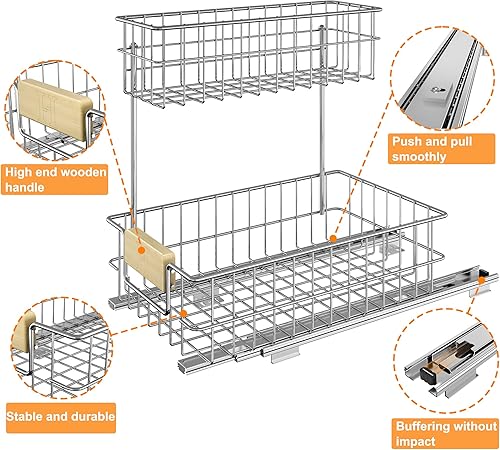 High end wooden handle

Push and pull smoothly

Stable and durable

Buffering without impact