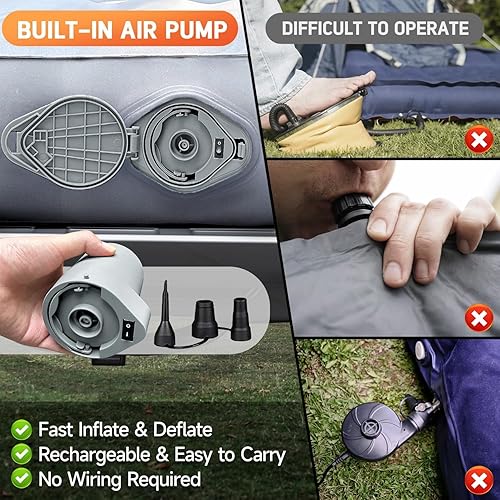 BUILT-IN AIR PUMP

DIFFICULT TO OPERATE

Fast Inflate & Deflate
Rechargeable & Easy to Carry
No Wiring Required