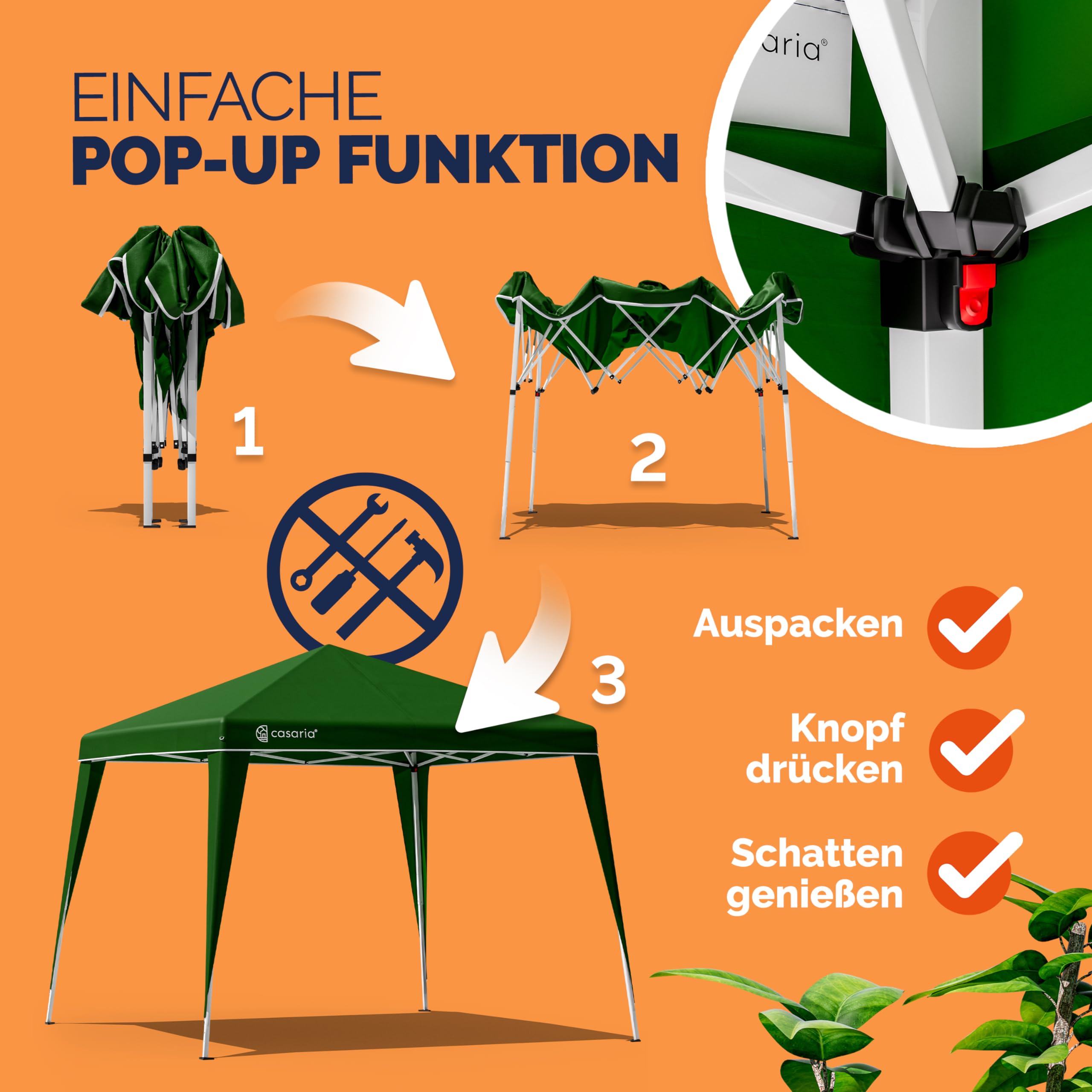 EINFACHE
POP-UP FUNKTION

aria®

1

2

3

casaria®

Auspacken

Knopf drücken

Schatten genießen