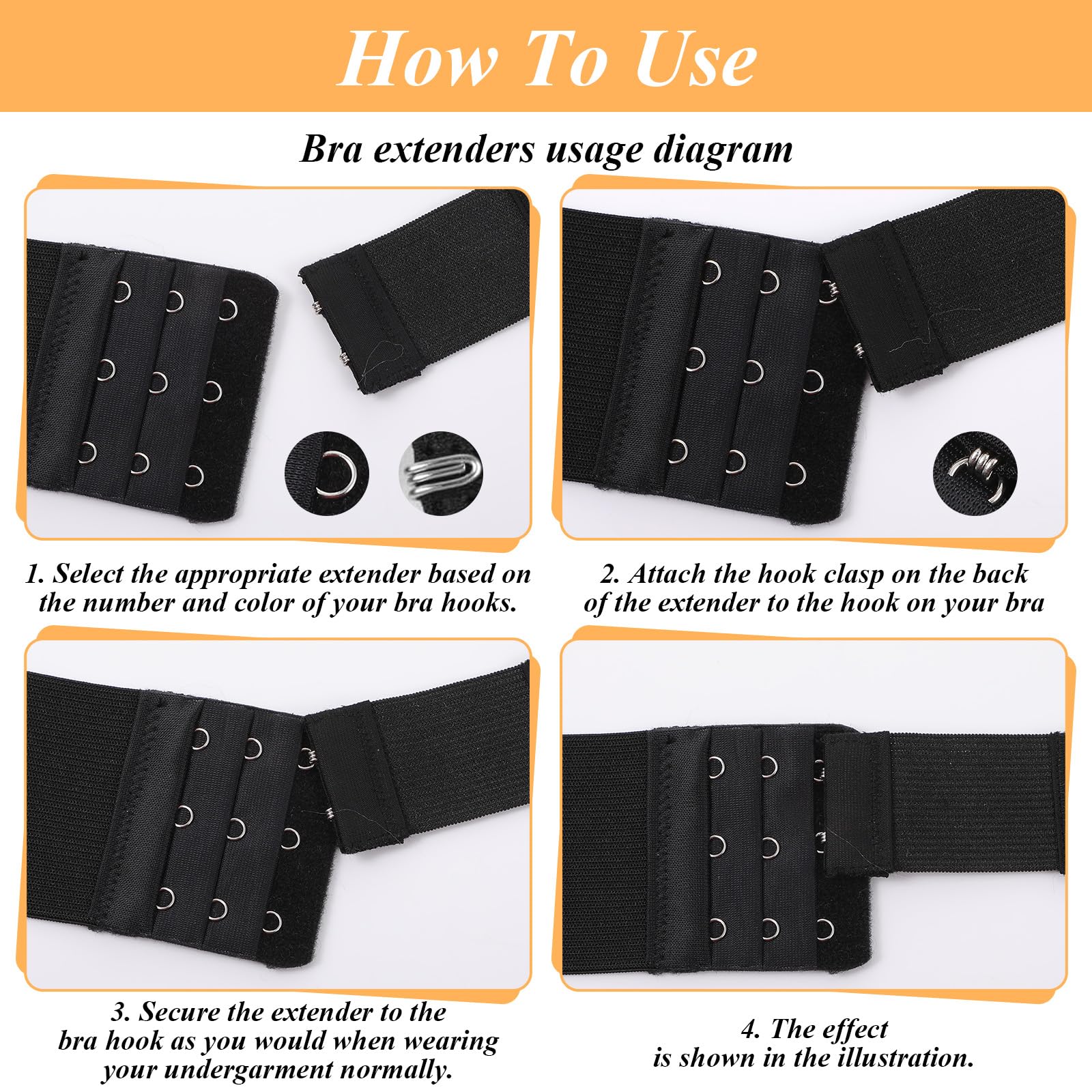 How To Use

Bra extenders usage diagram

1. Select the appropriate extender based on the number and color of your bra hooks.

2. Attach the hook clasp on the back of the extender to the hook on your bra

3. Secure the extender to the bra hook as you would when wearing your undergarment normally.

4. The effect is shown in the illustration.