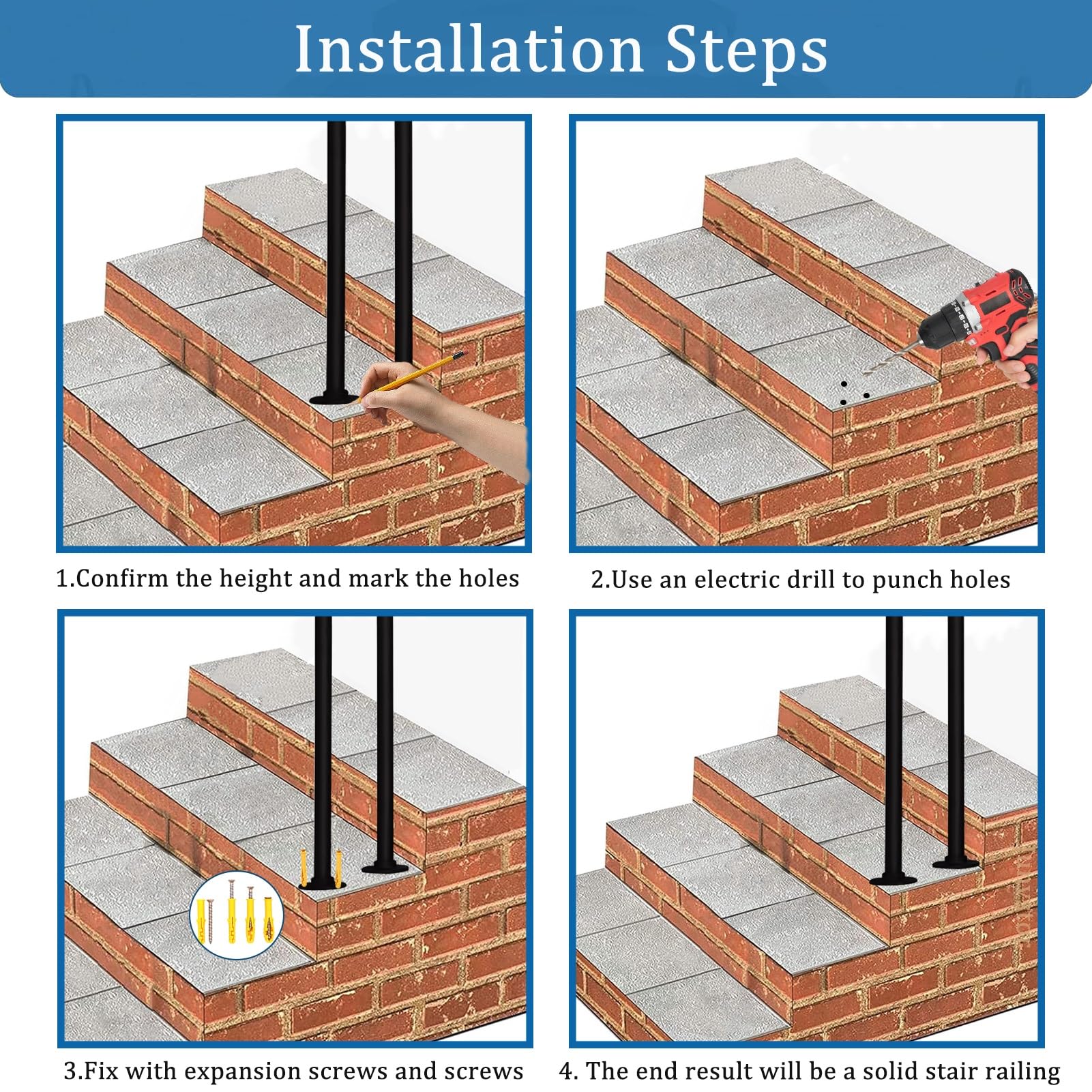 Installation Steps

1.Confirm the height and mark the holes

2.Use an electric drill to punch holes

3.Fix with expansion screws and screws

4. The end result will be a solid stair railing