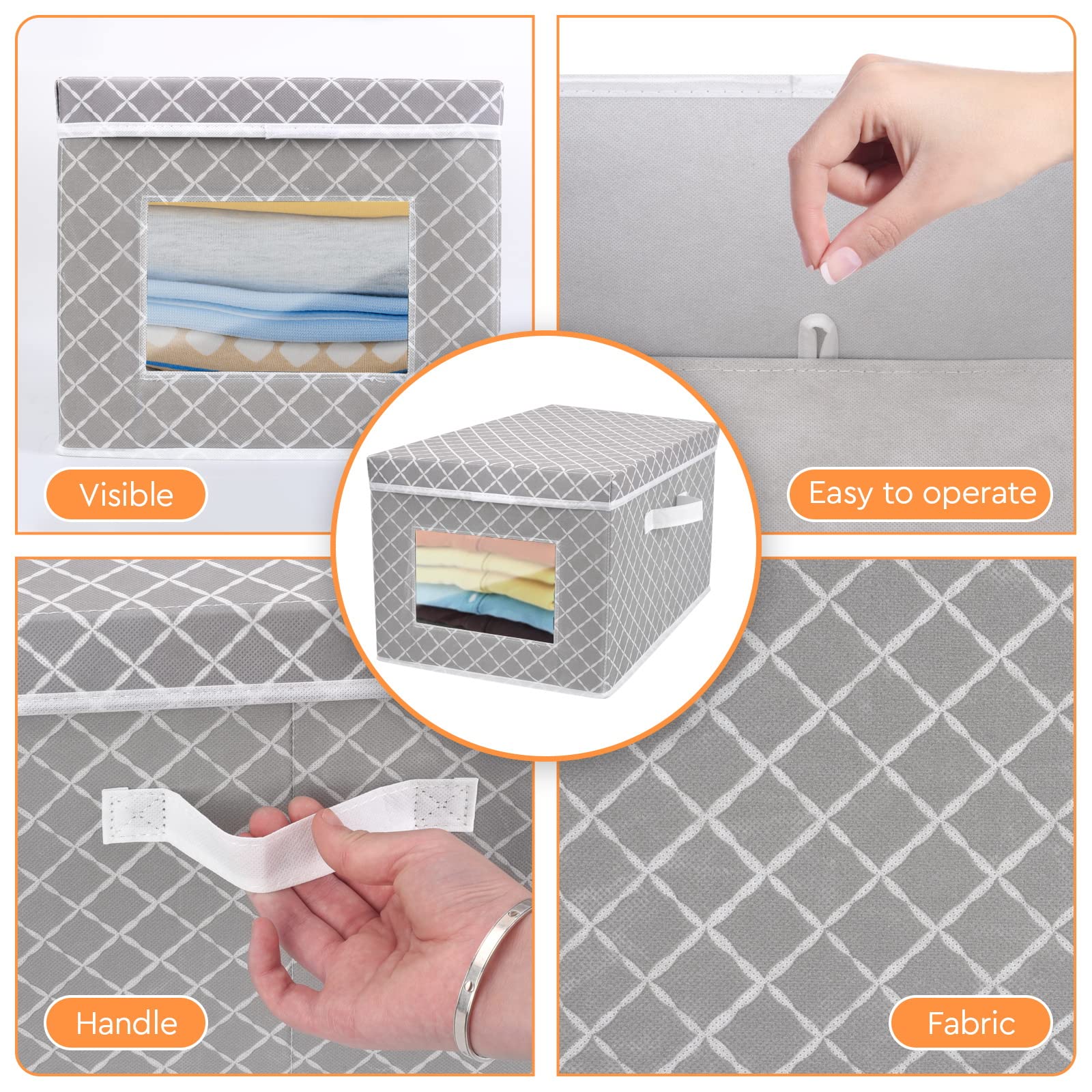 Visible

Easy to operate

Handle

Fabric