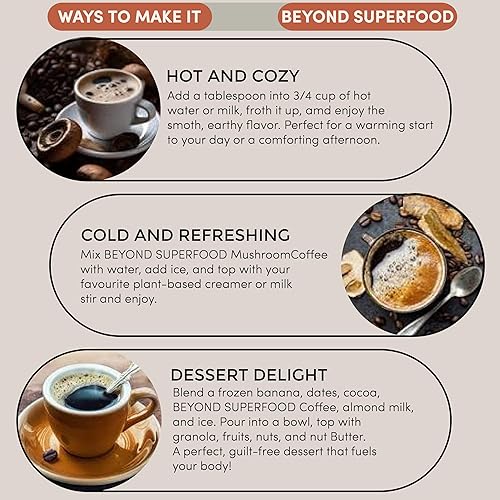 WAYS TO MAKE IT

BEYOND SUPERFOOD

HOT AND COZY

Add a tablespoon into 3/4 cup of hot water or milk, froth it up, amd enjoy the smoth, earthy flavor. Perfect for a warming start to your day or a comforting afternoon.

COLD AND REFRESHING

Mix BEYOND SUPERFOOD MushroomCoffee with water, add ice, and top with your favourite plant-based creamer or milk stir and enjoy.

DESSERT DELIGHT

Blend a frozen banana, dates, cocoa, BEYOND SUPERFOOD Coffee, almond milk, and ice. Pour into a bowl, top with granola, fruits, nuts, and nut Butter. A perfect, guilt-free dessert that fuels your body!