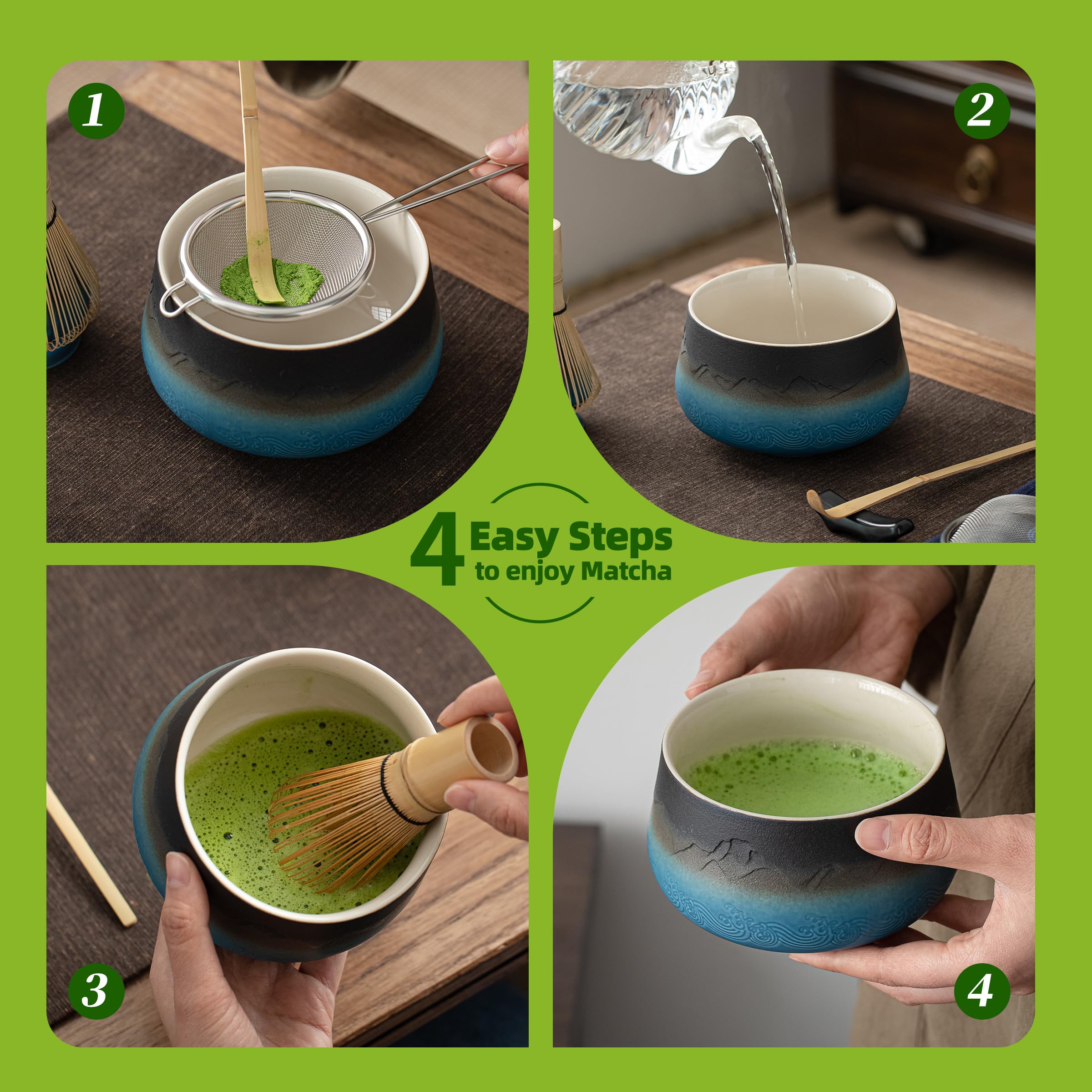 1

2

4 Easy Steps
to enjoy Matcha

3

4