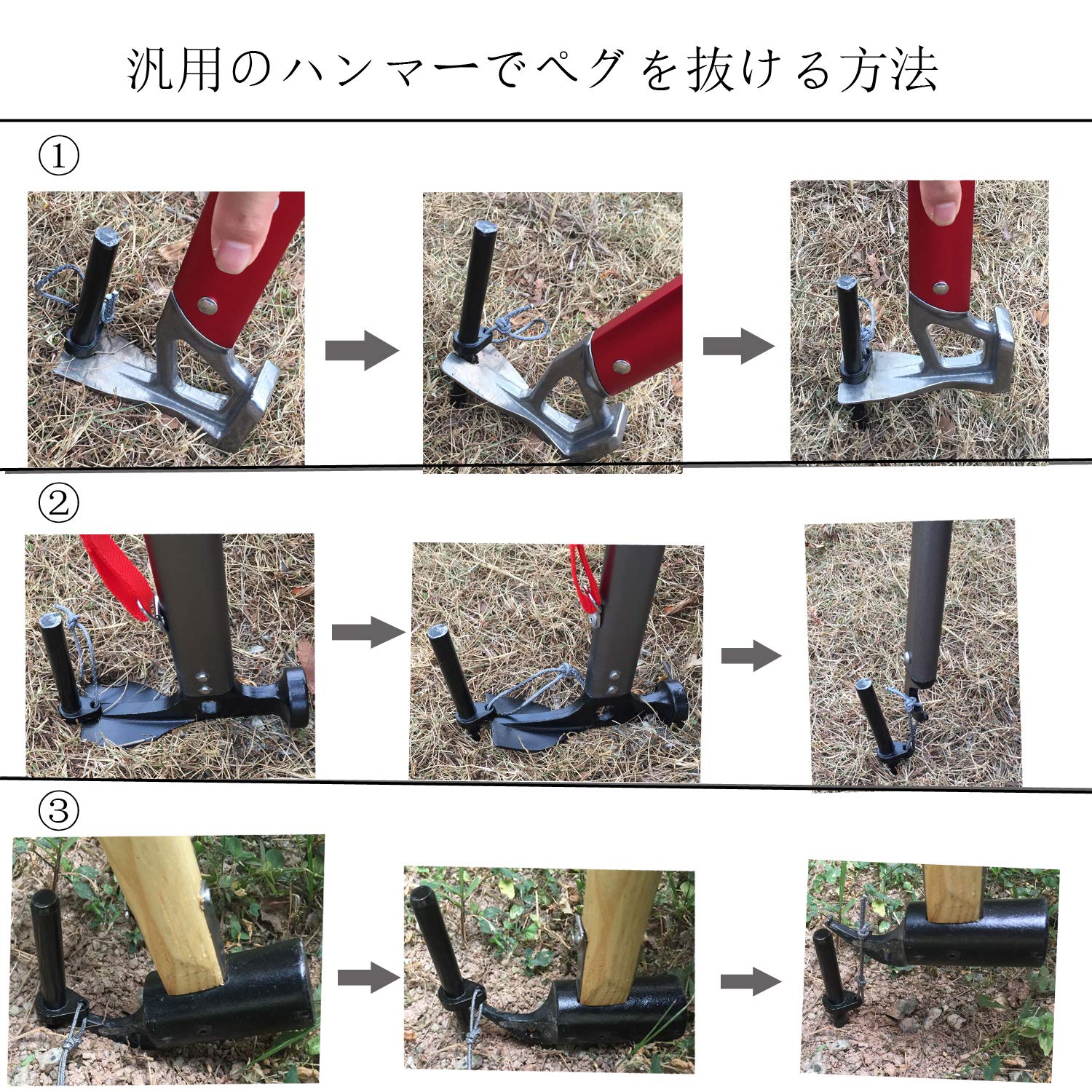 汎用のハンマーでペグを抜ける方法

①

②

③