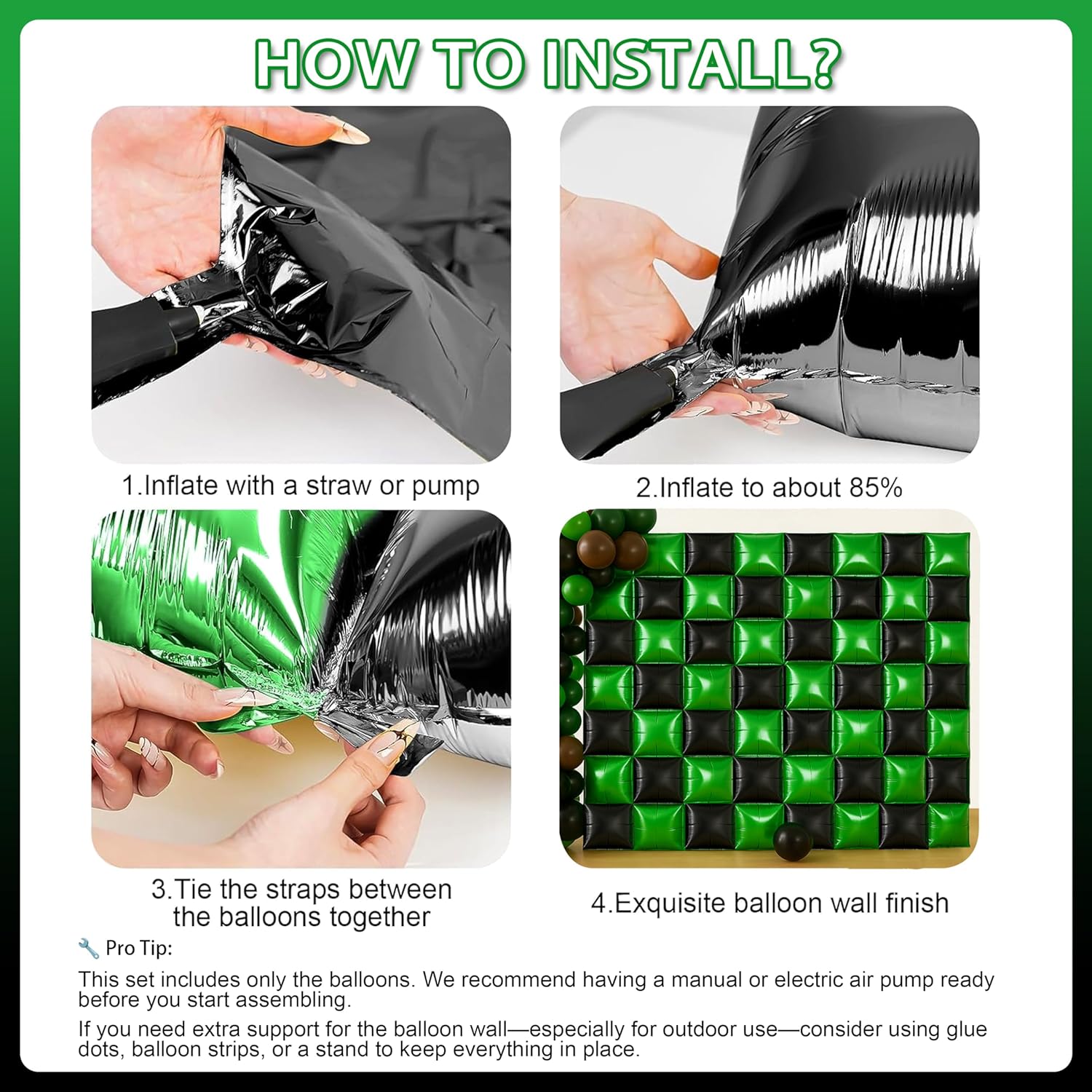 HOW TO INSTALL?

1.Inflate with a straw or pump

2.Inflate to about 85%

3.Tie the straps between the balloons together

4.Exquisite balloon wall finish

🔧 Pro Tip:

This set includes only the balloons. We recommend having a manual or electric air pump ready before you start assembling.

If you need extra support for the balloon wall—especially for outdoor use—consider using glue dots, balloon strips, or a stand to keep everything in place.