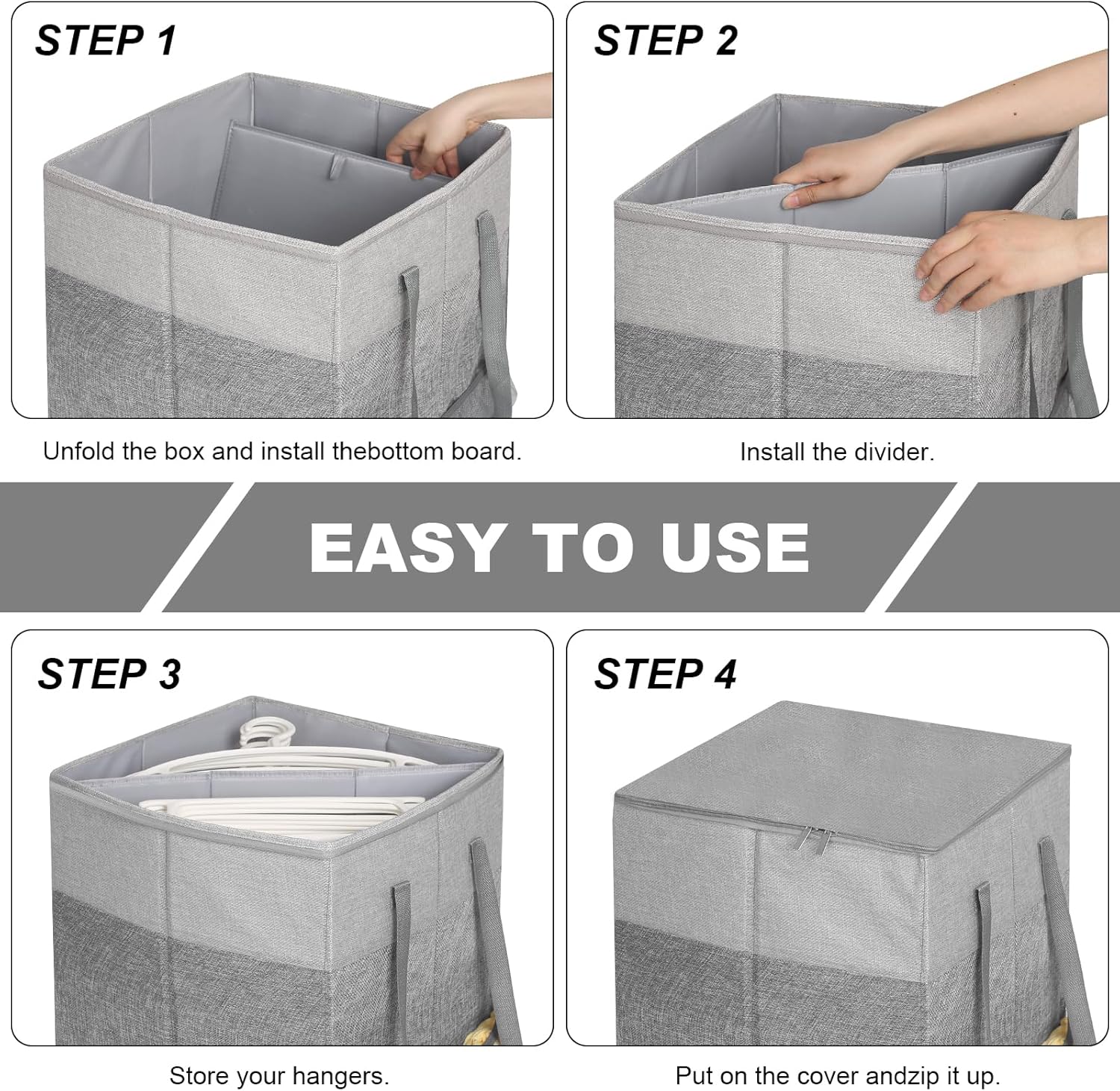 STEP 1

Unfold the box and install thebottom board.

STEP 2

Install the divider.

EASY TO USE

STEP 3

Store your hangers.

STEP 4

Put on the cover andzip it up.