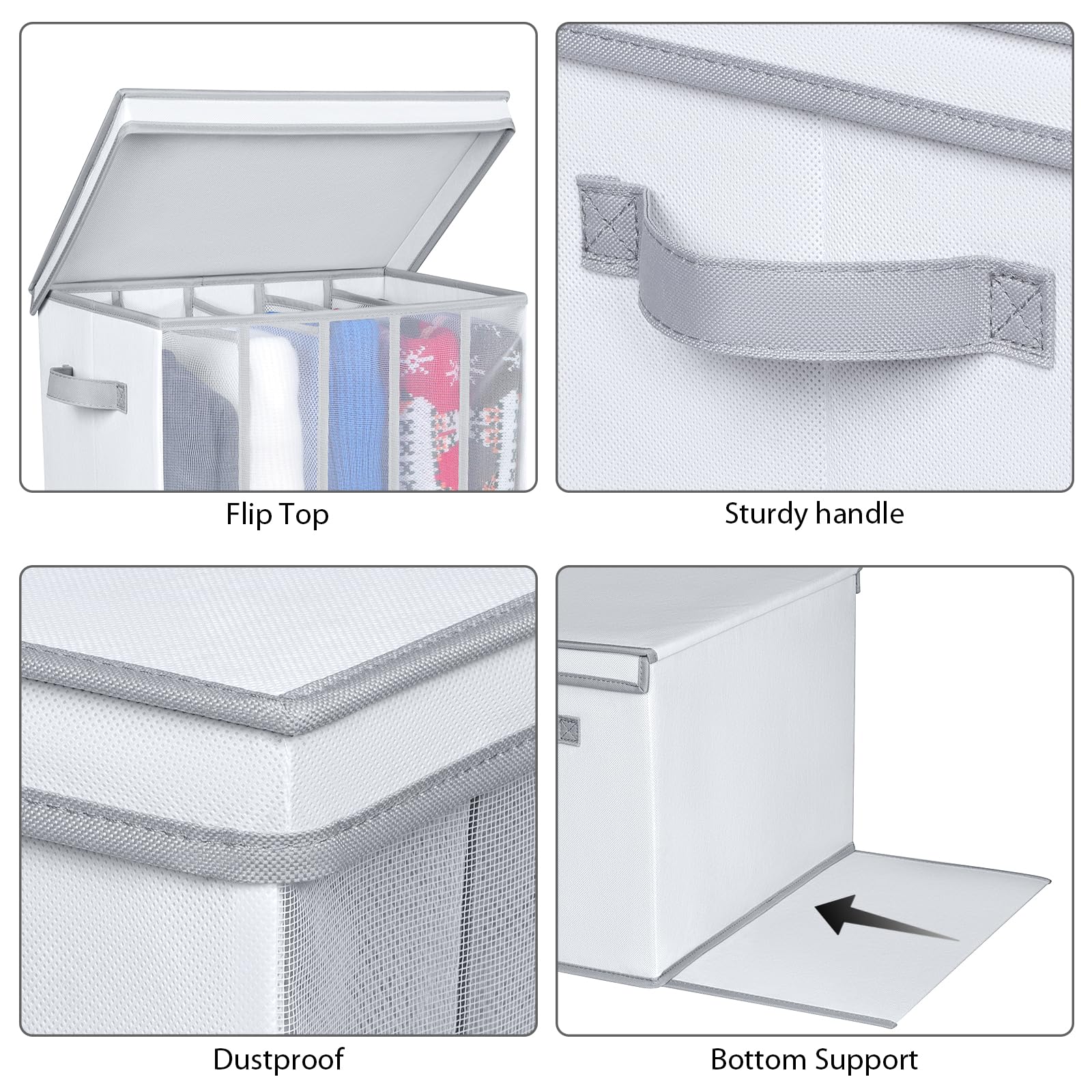 Flip Top

Sturdy handle

Dustproof

Bottom Support