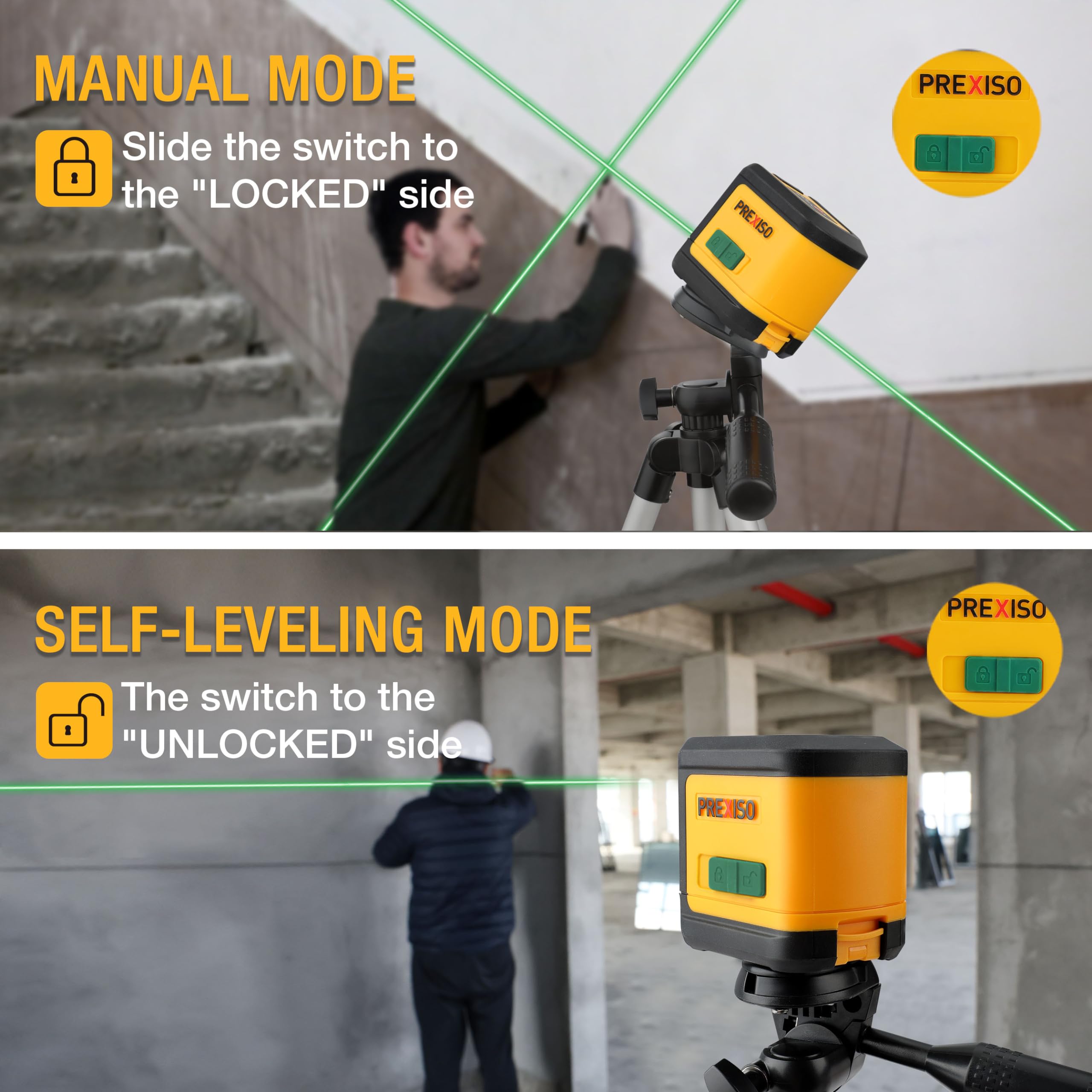 MANUAL MODE

Slide the switch to the "LOCKED" side

PREXISO

PREXISO

SELF-LEVELING MODE

The switch to the "UNLOCKED" side

PREXISO

PREXISO