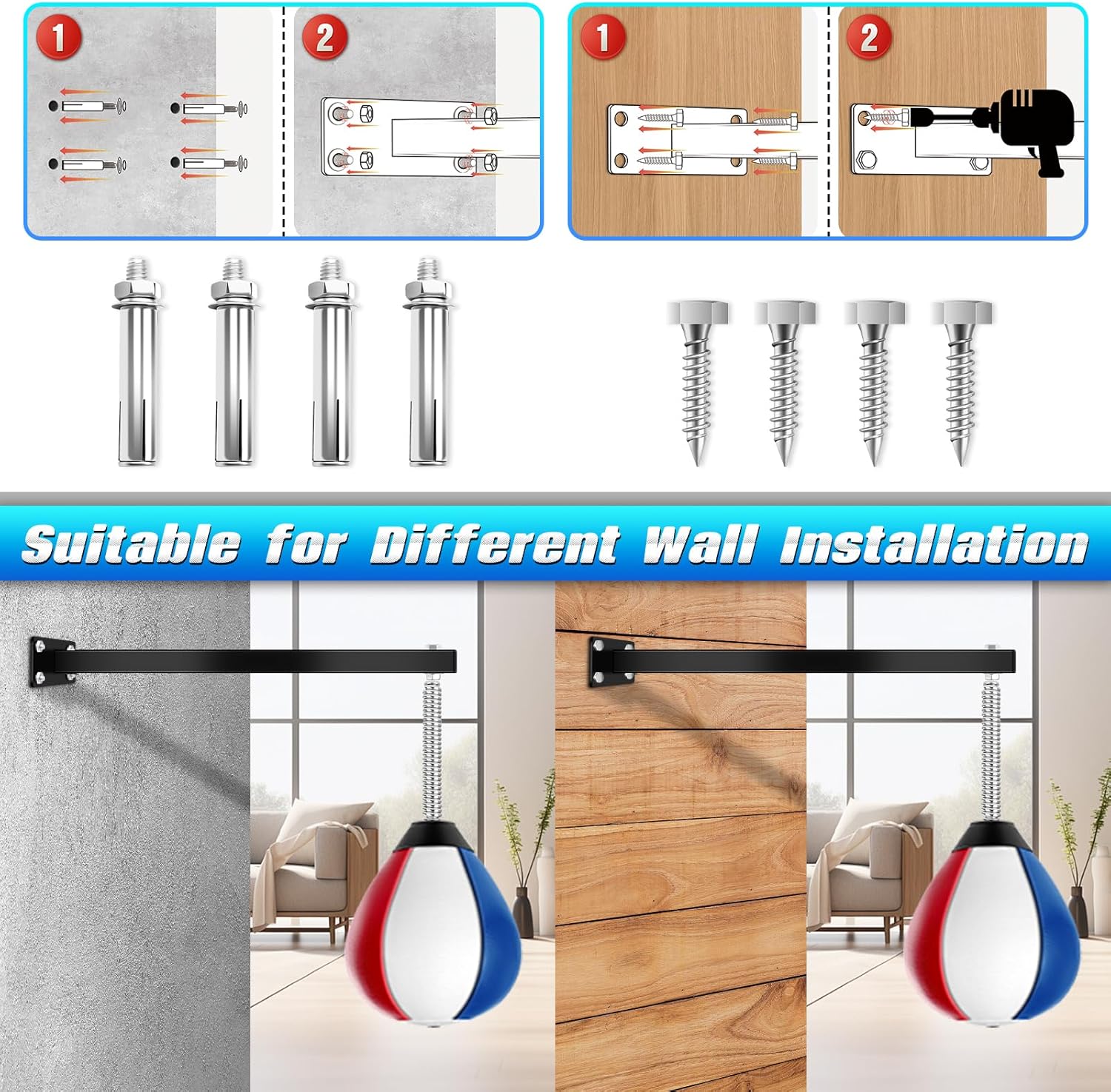 1

2

1

2

Suitable for Different Wall Installation