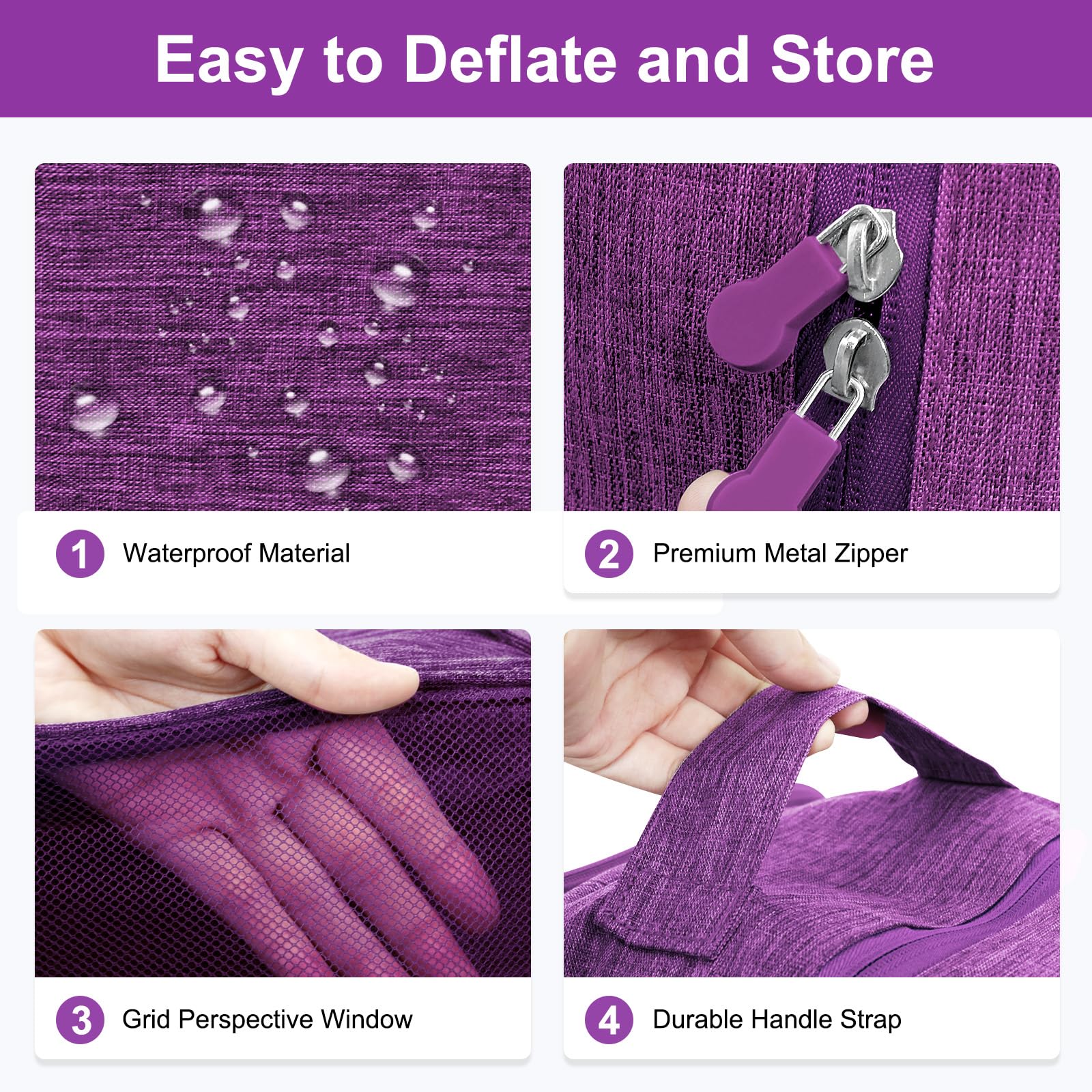 Easy to Deflate and Store

1 Waterproof Material

2 Premium Metal Zipper

3 Grid Perspective Window

4 Durable Handle Strap