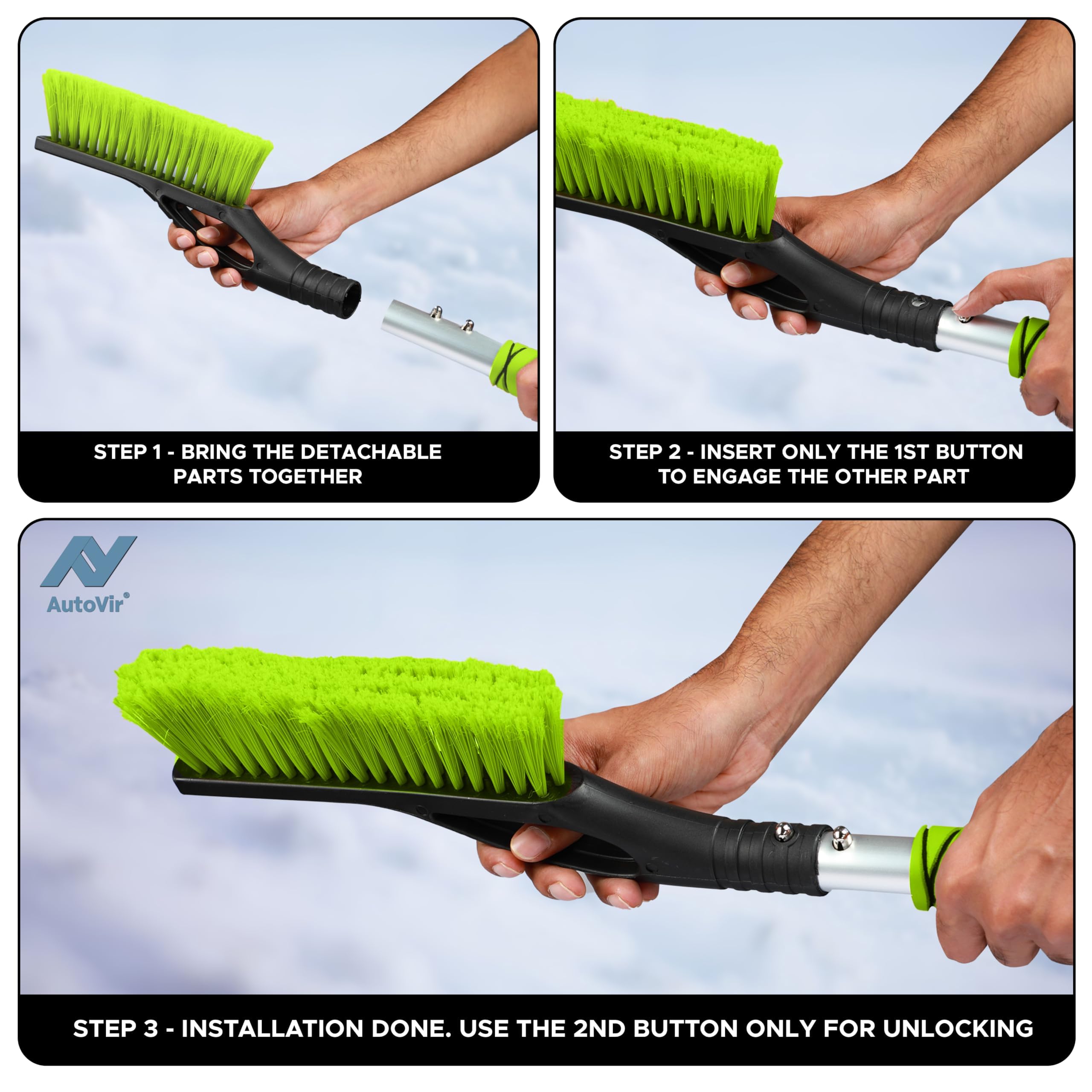 STEP 1 - BRING THE DETACHABLE PARTS TOGETHER

STEP 2 - INSERT ONLY THE 1ST BUTTON TO ENGAGE THE OTHER PART

AutoVir®

STEP 3 - INSTALLATION DONE. USE THE 2ND BUTTON ONLY FOR UNLOCKING