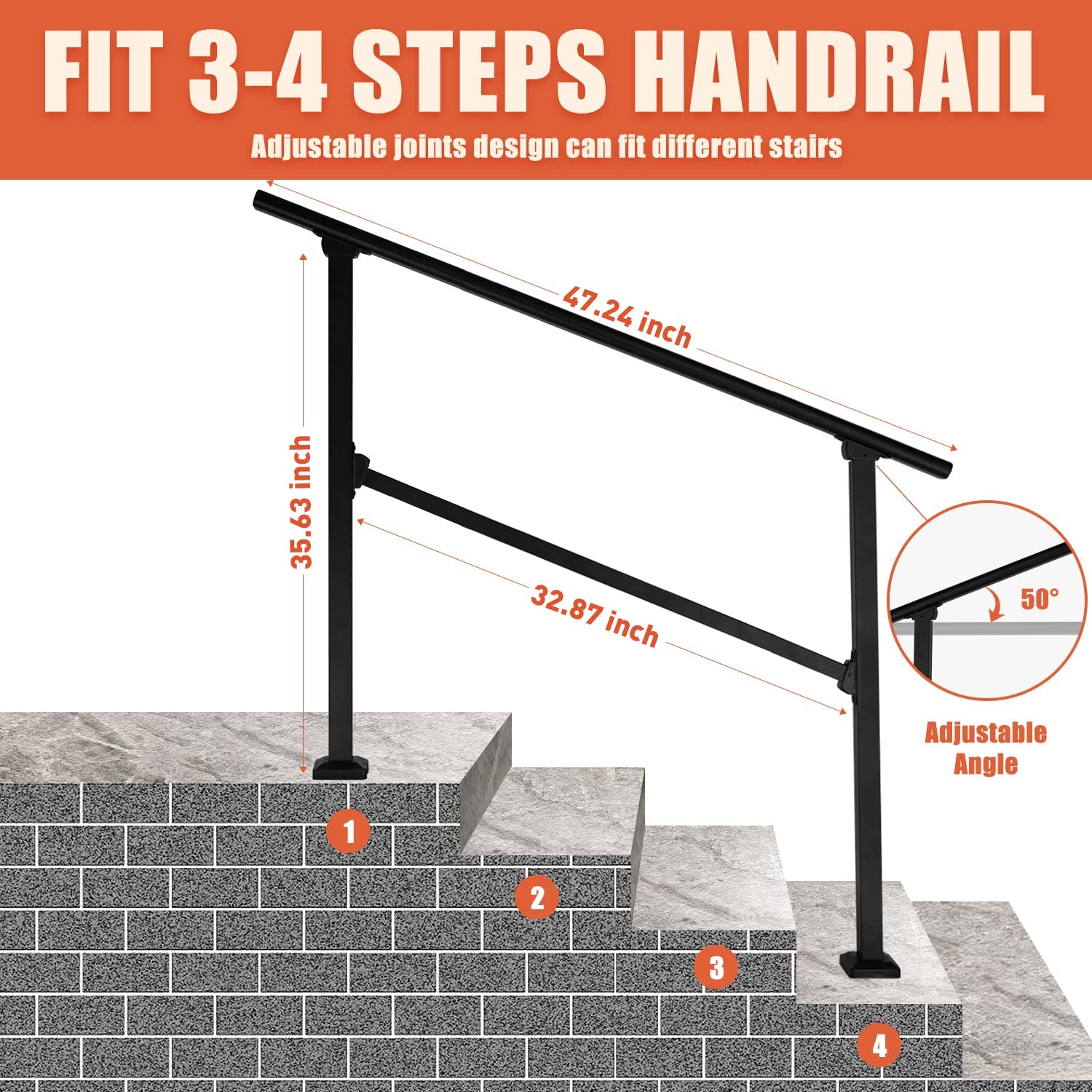 FIT 3-4 STEPS HANDRAIL

Adjustable joints design can fit different stairs

47.24 inch

35.63 inch

32.87 inch

50°

Adjustable Angle

1

2

3

4