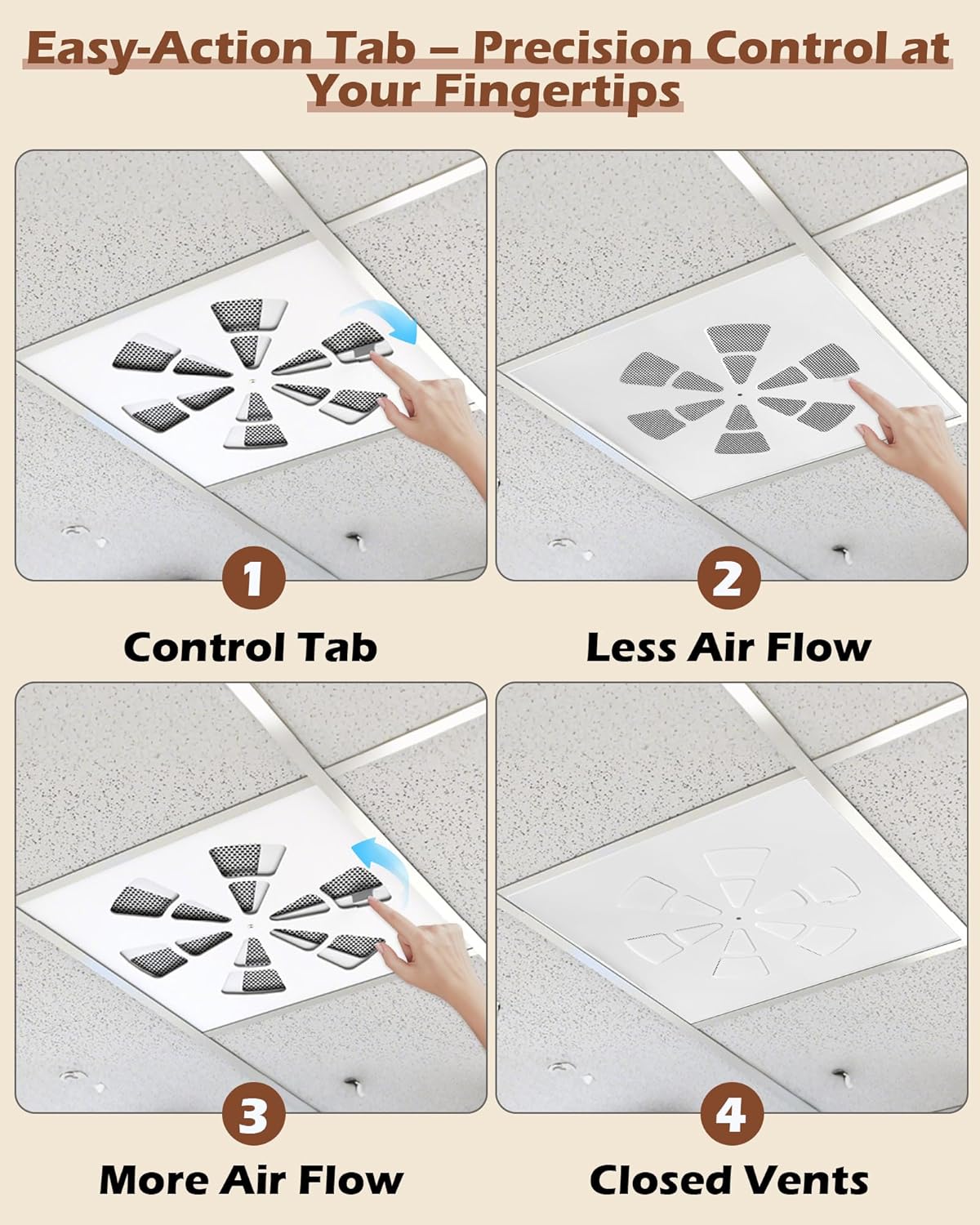 Easy-Action Tab – Precision Control at Your Fingertips

1

Control Tab

2

Less Air Flow

3

More Air Flow

4

Closed Vents