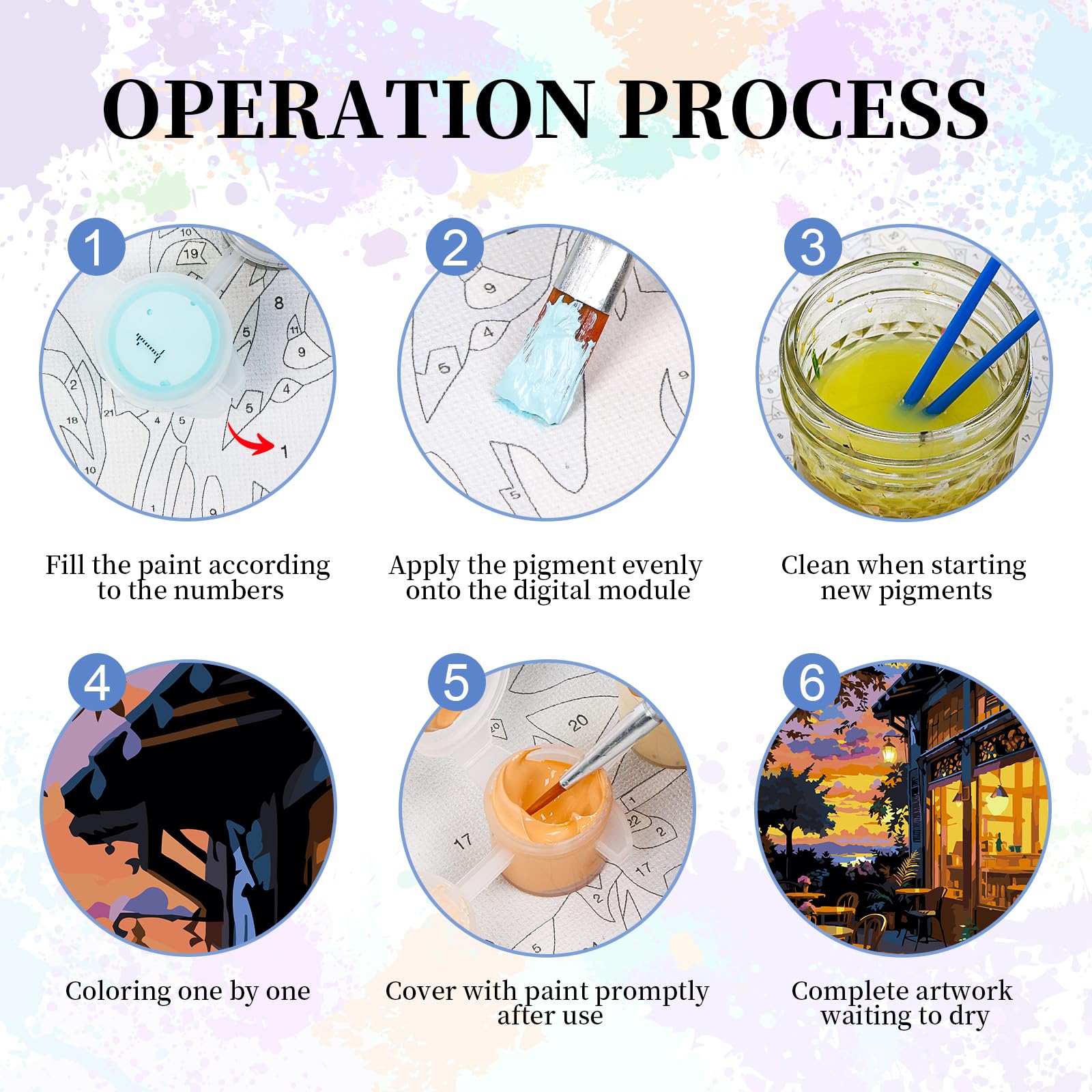 OPERATION PROCESS

1

Fill the paint according to the numbers

2

Apply the pigment evenly onto the digital module

3

Clean when starting new pigments

4

Coloring one by one

5

Cover with paint promptly after use

6

Complete artwork waiting to dry