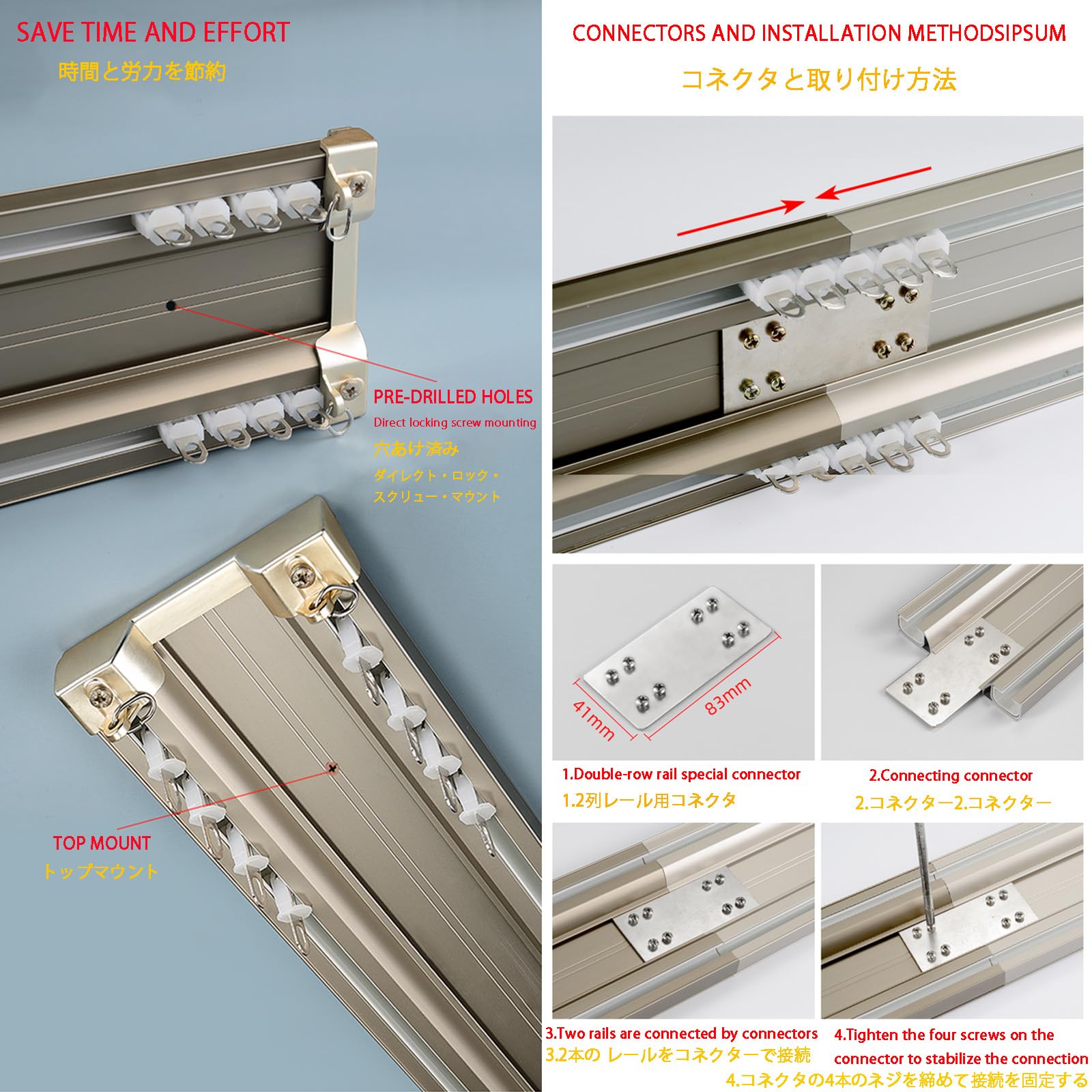 SAVE TIME AND EFFORT
時間と労力を節約

PRE-DRILLED HOLES
Direct locking screw mounting
穴あけ済み
ダイレクト・ロック・スクリュー・マウント

TOP MOUNT
トップマウント

CONNECTORS AND INSTALLATION METHODSIPSUM
コネクタと取り付け方法

41mm
83mm

1.Double-row rail special connector
1.2列レール用コネクタ

2.Connecting connector
2.コネクター2.コネクター

3.Two rails are connected by connectors
3.2本の レールをコネクターで接続

4.Tighten the four screws on the connector to stabilize the connection
4.コネクタの4本のネジを締めて接続を固定する