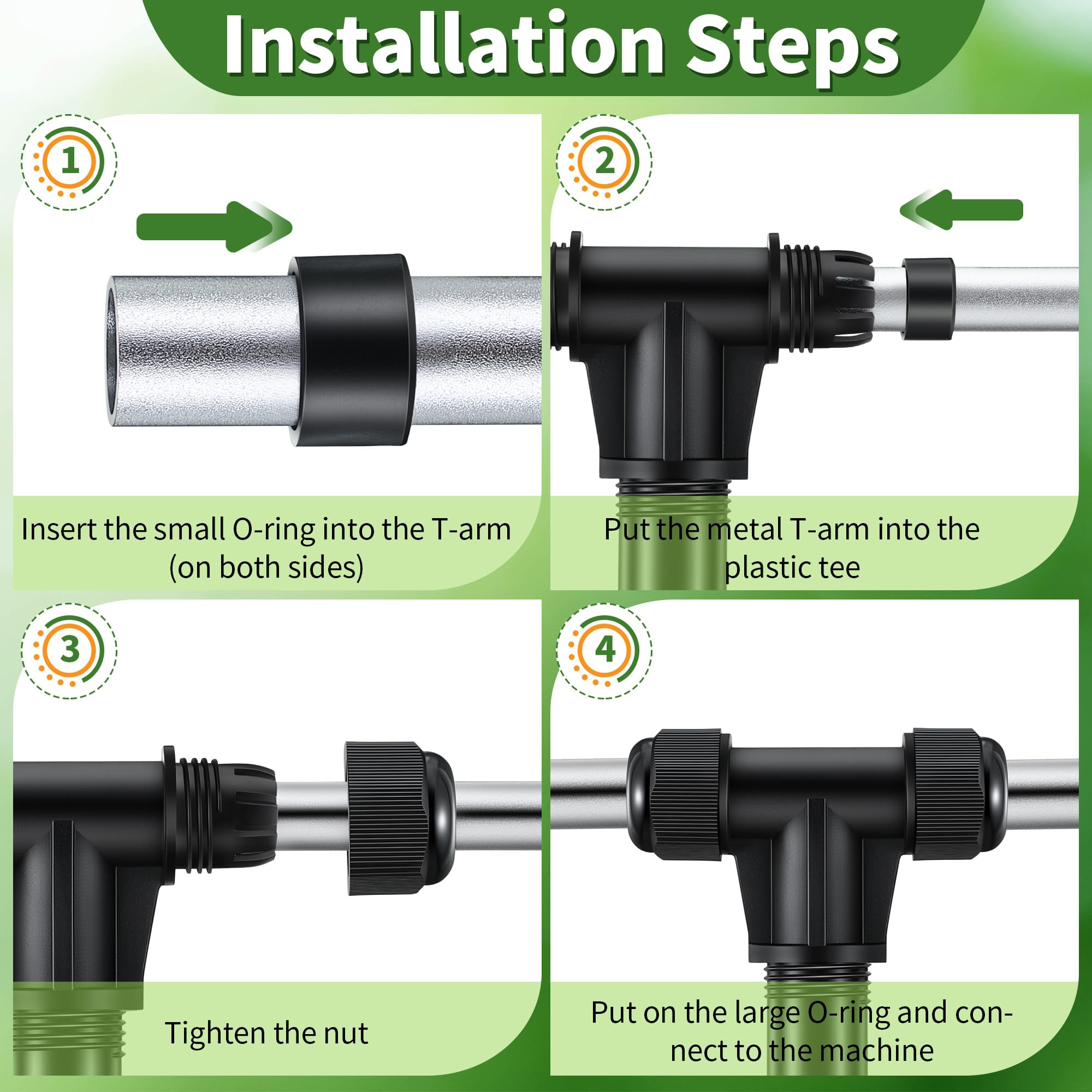 Installation Steps

1

Insert the small O-ring into the T-arm (on both sides)

2

Put the metal T-arm into the plastic tee

3

Tighten the nut

4

Put on the large O-ring and connect to the machine