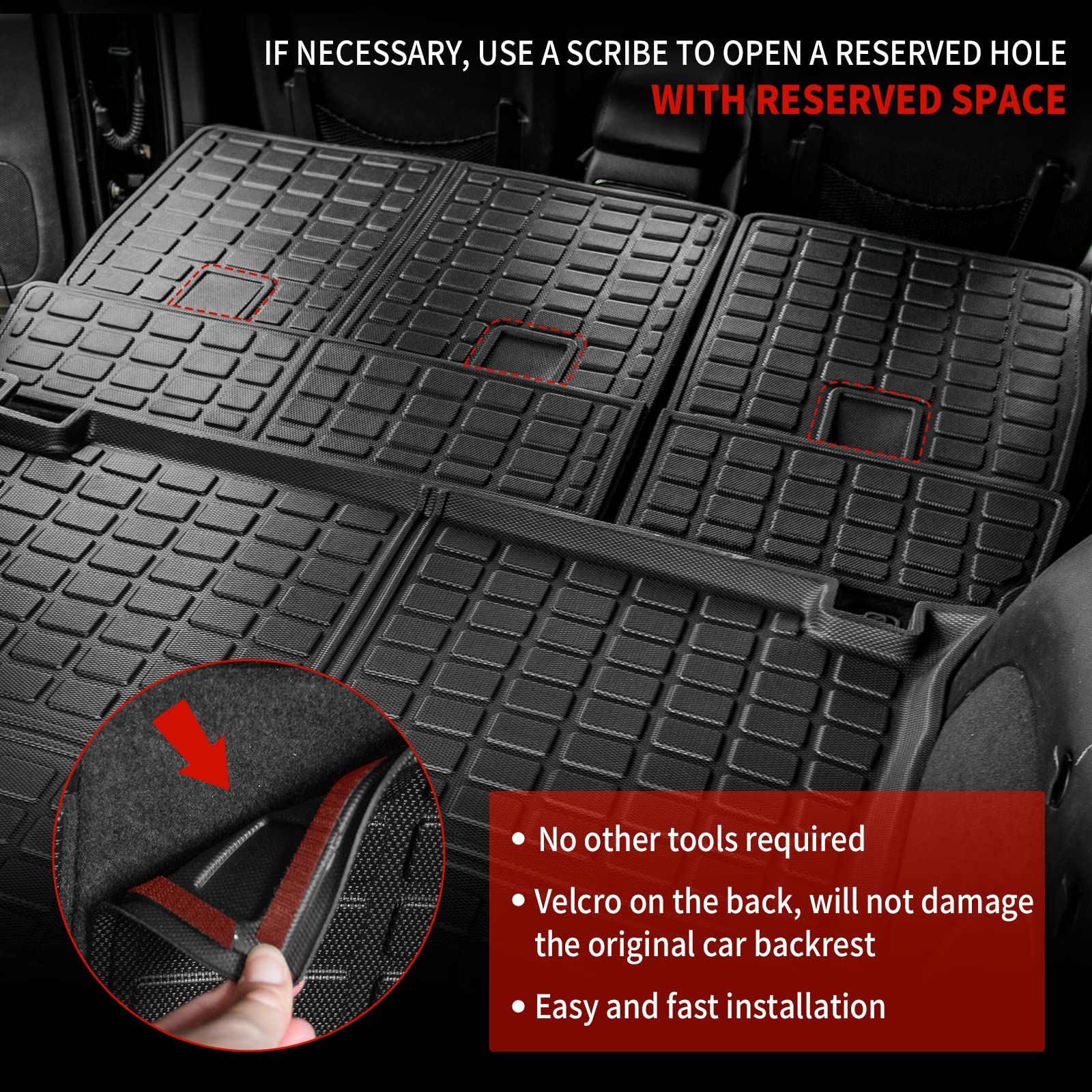 IF NECESSARY, USE A SCRIBE TO OPEN A RESERVED HOLE
WITH RESERVED SPACE

• No other tools required
• Velcro on the back, will not damage the original car backrest
• Easy and fast installation