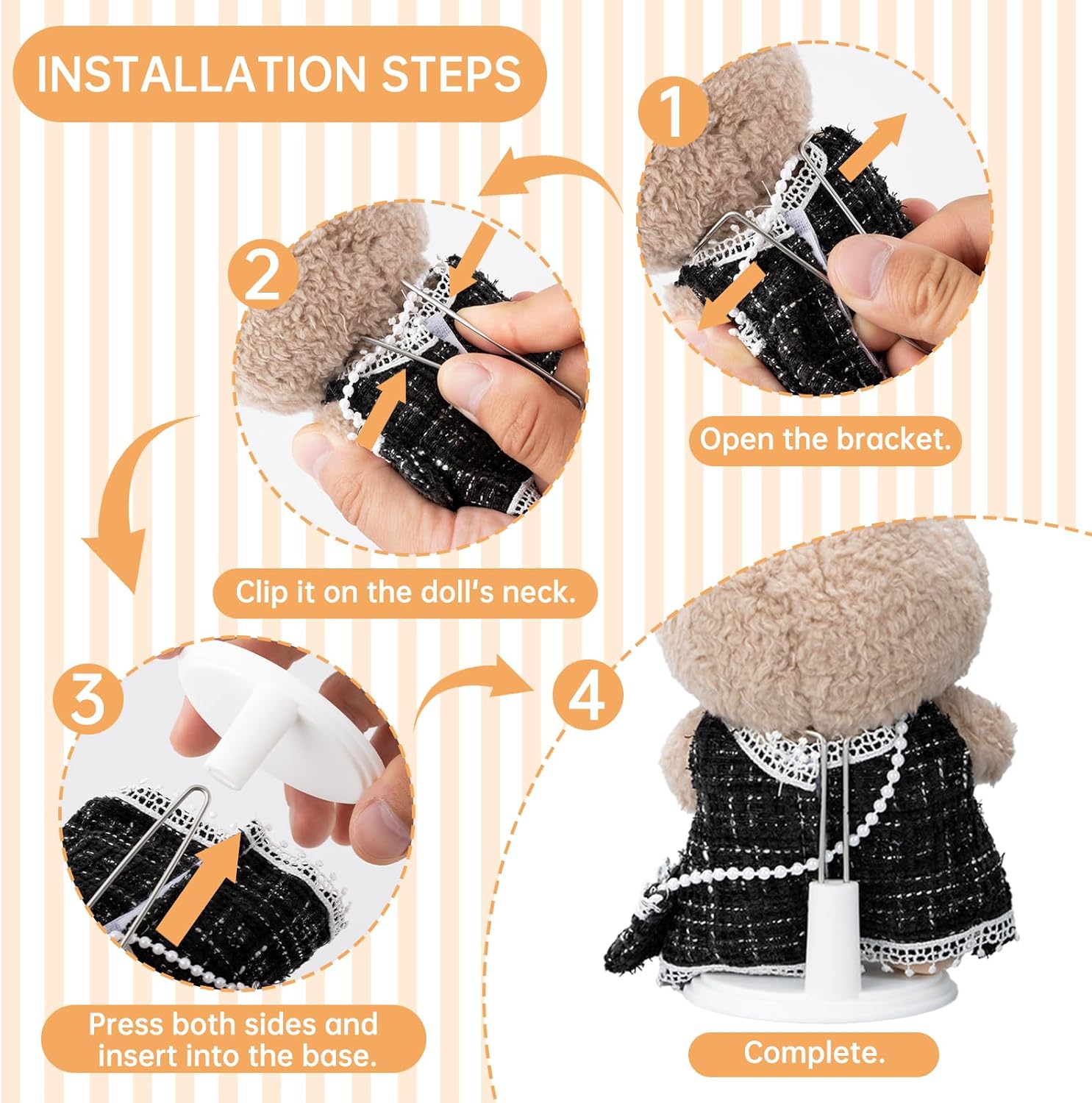 INSTALLATION STEPS

1

Open the bracket.

2

Clip it on the doll's neck.

3

Press both sides and insert into the base.

4

Complete.