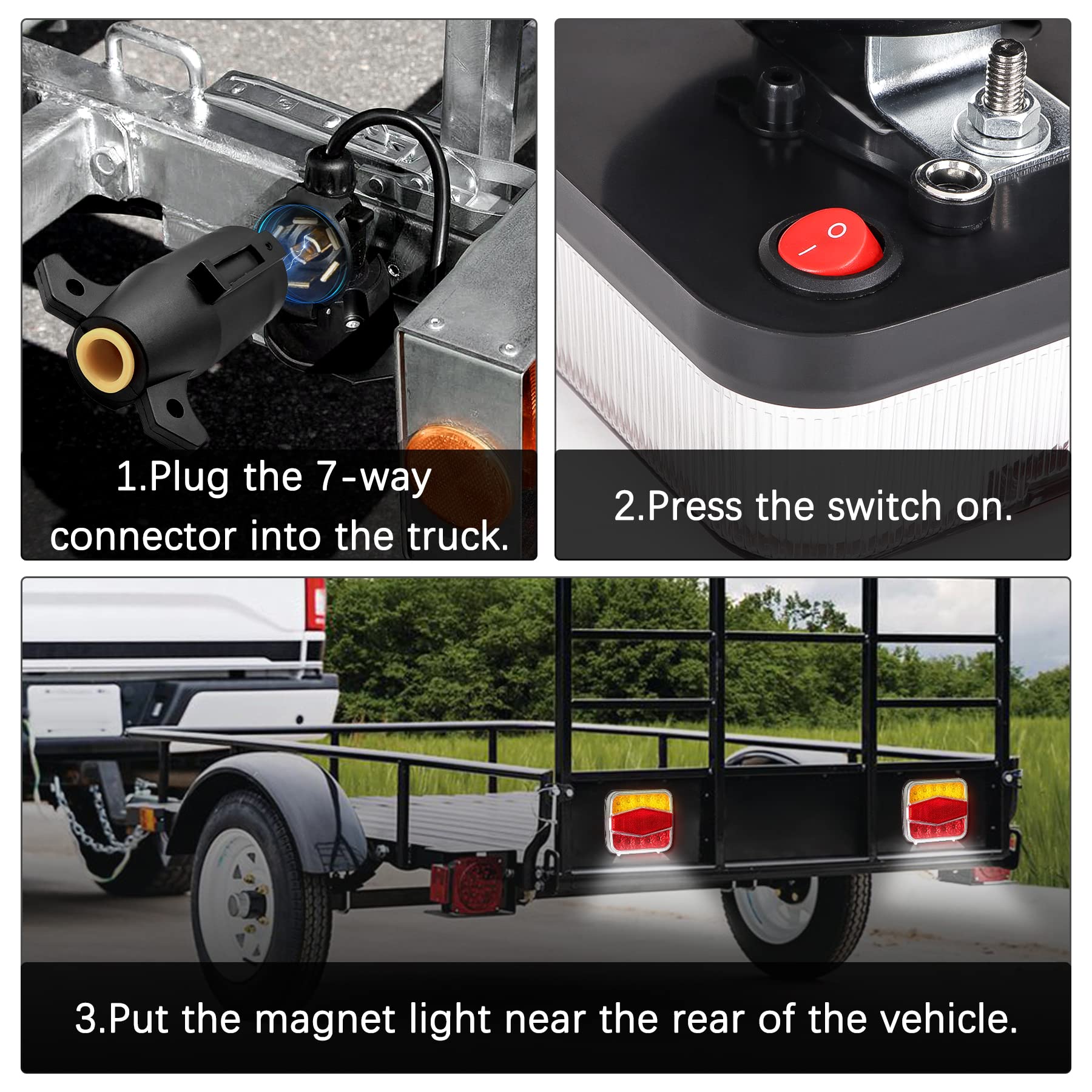 1.Plug the 7-way connector into the truck.

O
I

2.Press the switch on.

3.Put the magnet light near the rear of the vehicle.