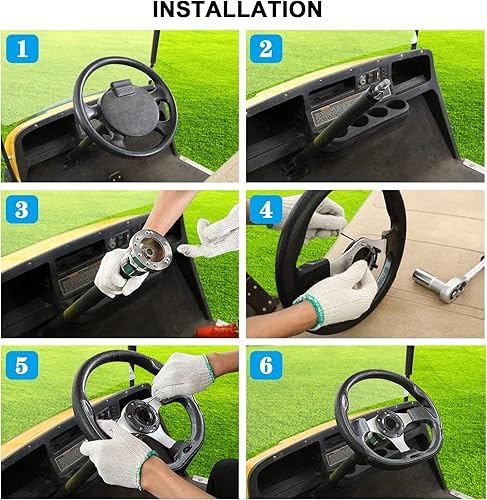 INSTALLATION

1

2

3

4

5

6