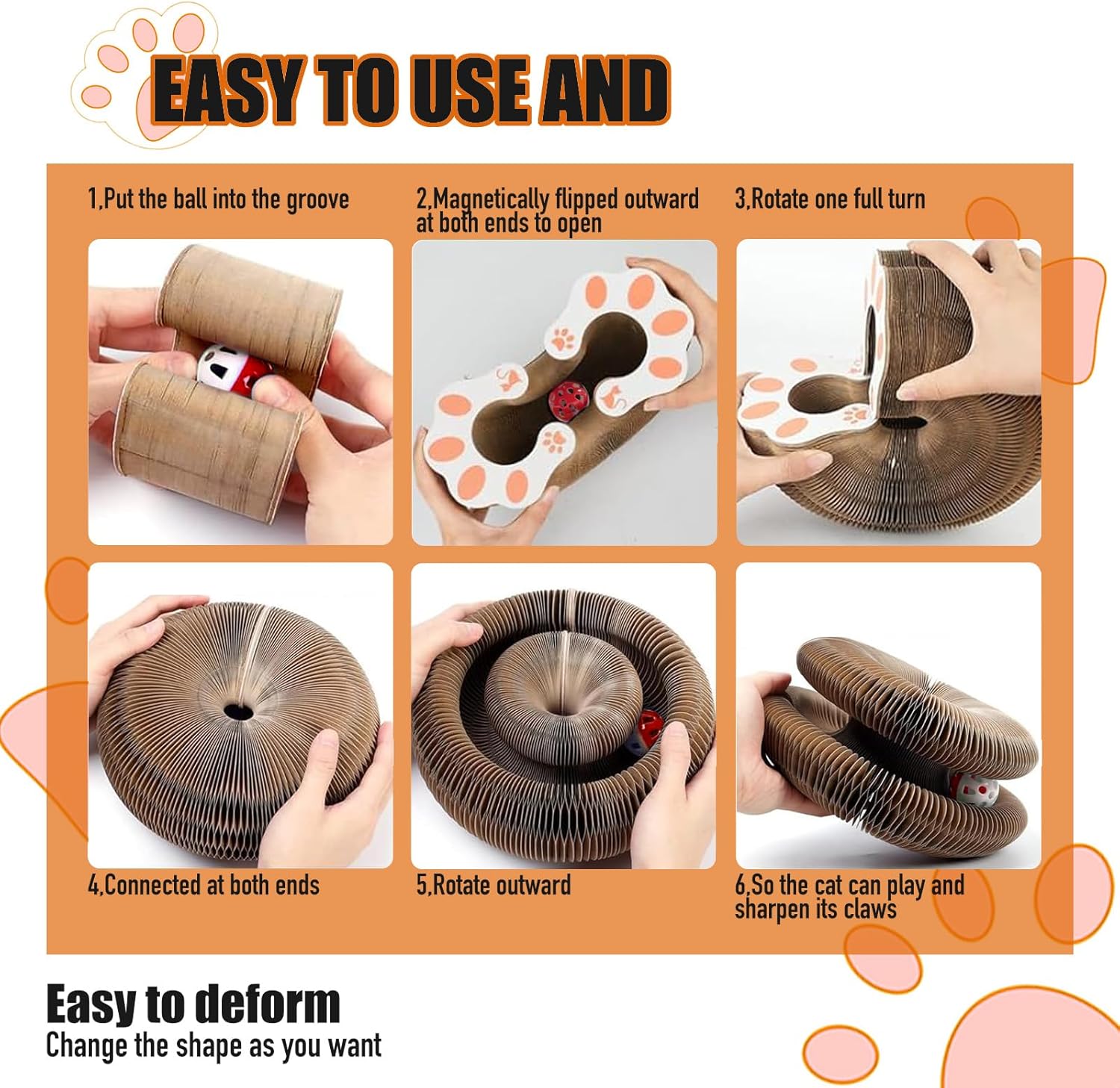 EASY TO USE AND

1,Put the ball into the groove

2,Magnetically flipped outward at both ends to open

3,Rotate one full turn

4,Connected at both ends

5,Rotate outward

6,So the cat can play and sharpen its claws

Easy to deform

Change the shape as you want