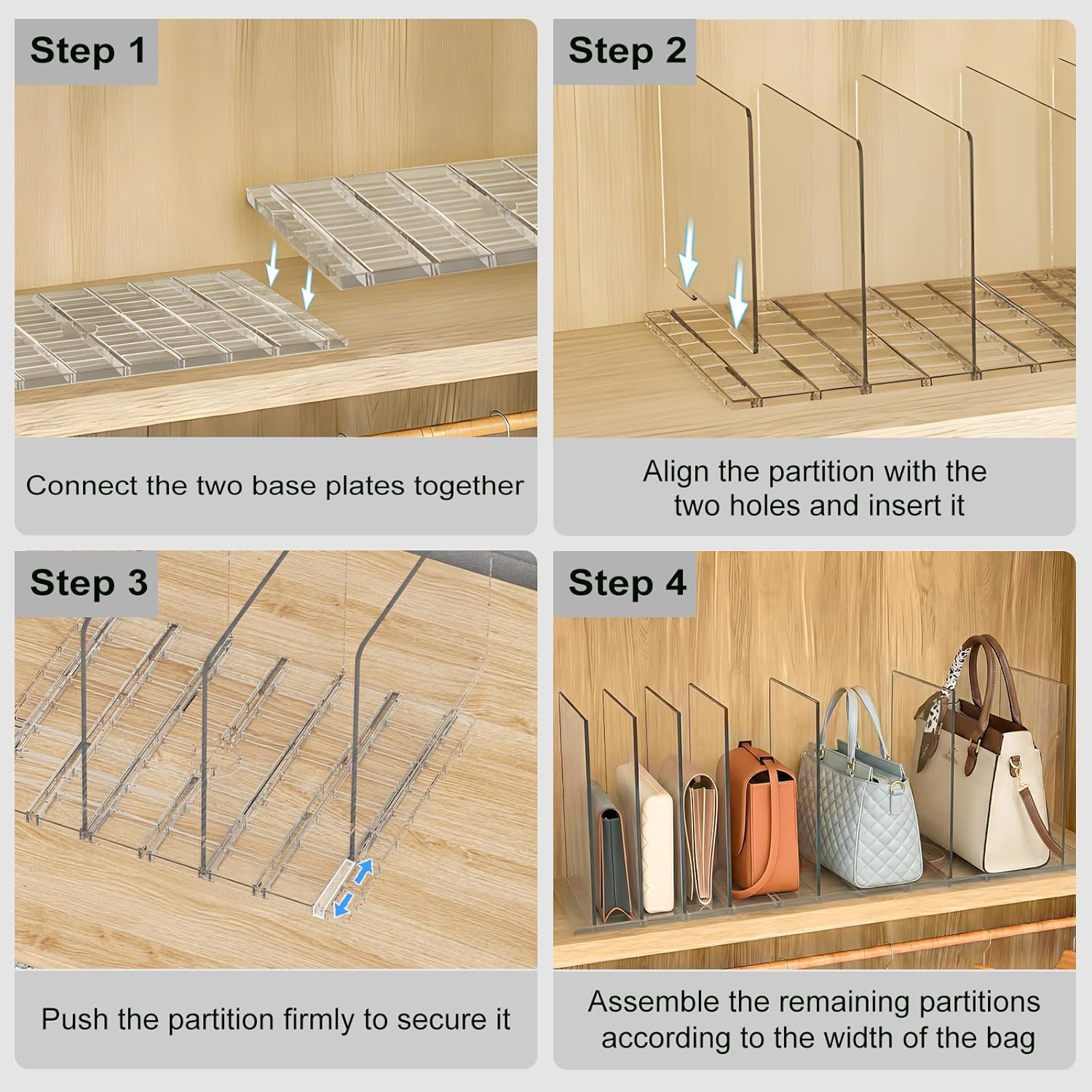 Step 1

Connect the two base plates together

Step 2

Align the partition with the two holes and insert it

Step 3

Push the partition firmly to secure it

Step 4

Assemble the remaining partitions according to the width of the bag