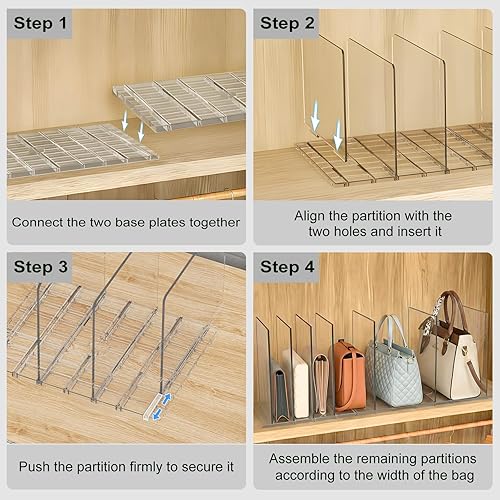 Step 1

Connect the two base plates together

Step 2

Align the partition with the two holes and insert it

Step 3

Push the partition firmly to secure it

Step 4

Assemble the remaining partitions according to the width of the bag