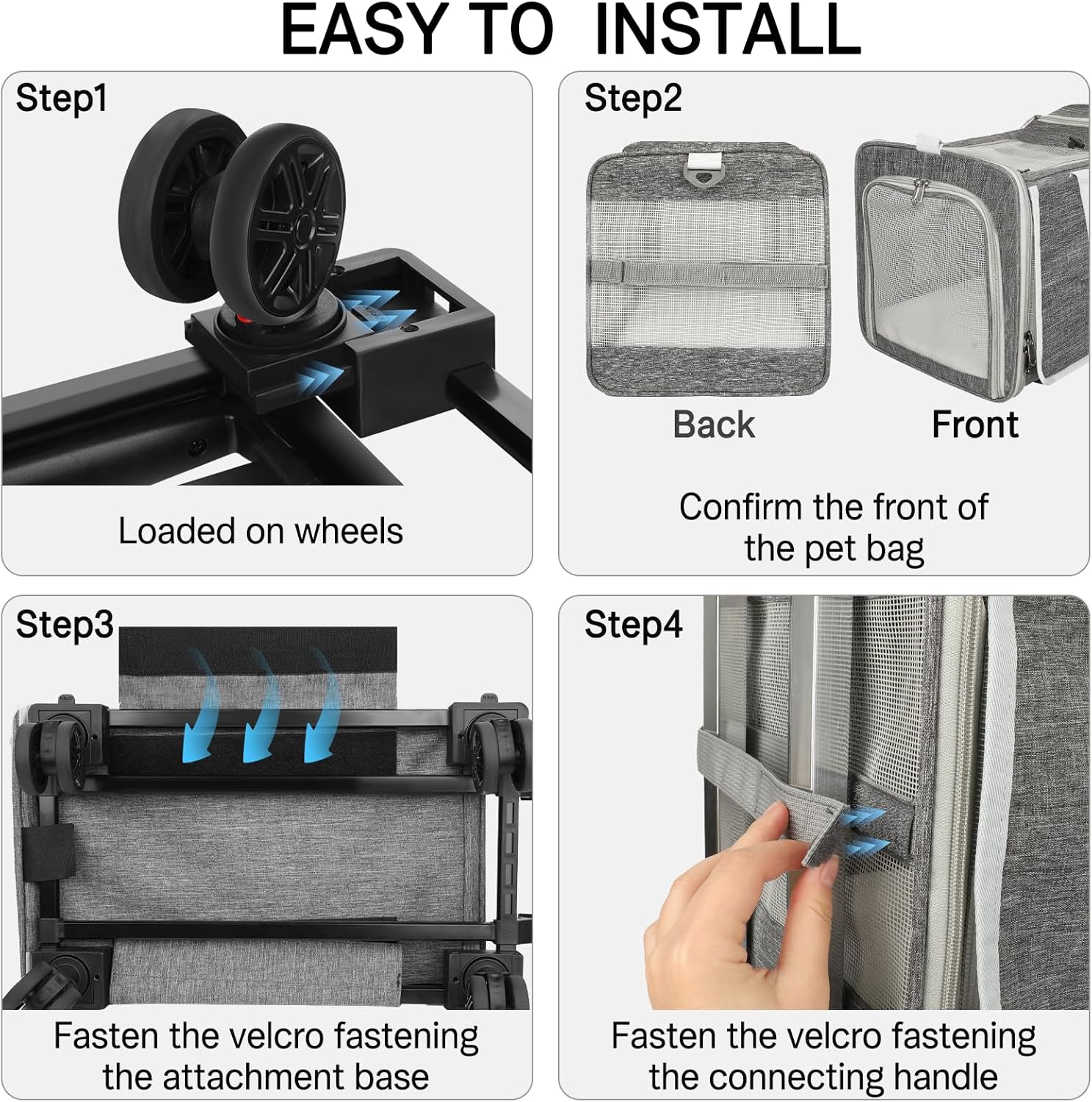 EASY TO INSTALL

Step1

Loaded on wheels

Step2

Back

Front

Confirm the front of the pet bag

Step3

Fasten the velcro fastening the attachment base

Step4

Fasten the velcro fastening the connecting handle