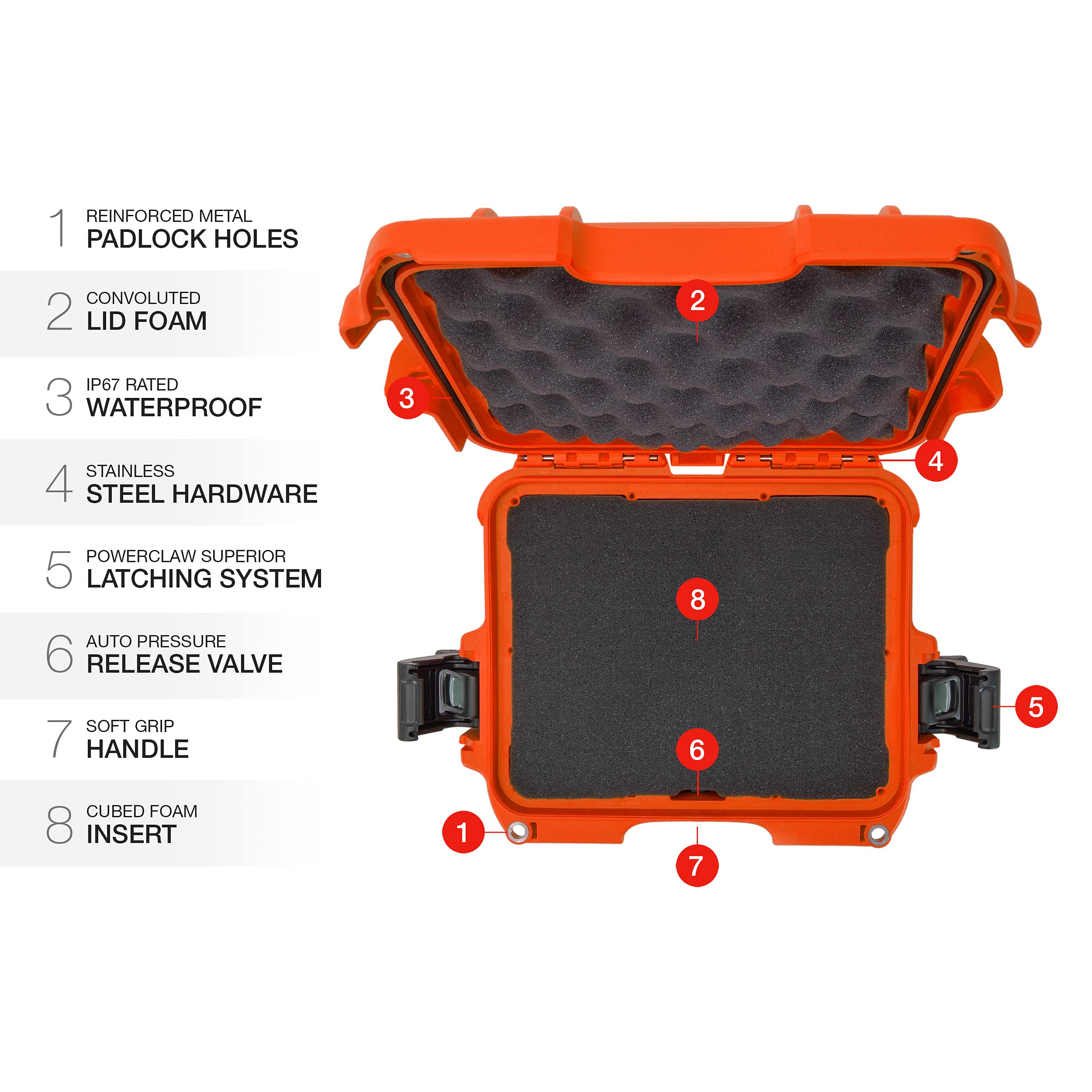 1 REINFORCED METAL
PADLOCK HOLES

2 CONVOLUTED
LID FOAM

3 IP67 RATED
WATERPROOF

4 STAINLESS
STEEL HARDWARE

5 POWERCLAW SUPERIOR
LATCHING SYSTEM

6 AUTO PRESSURE
RELEASE VALVE

7 SOFT GRIP
HANDLE

8 CUBED FOAM
INSERT

2

3

4

8

5

6

1

7