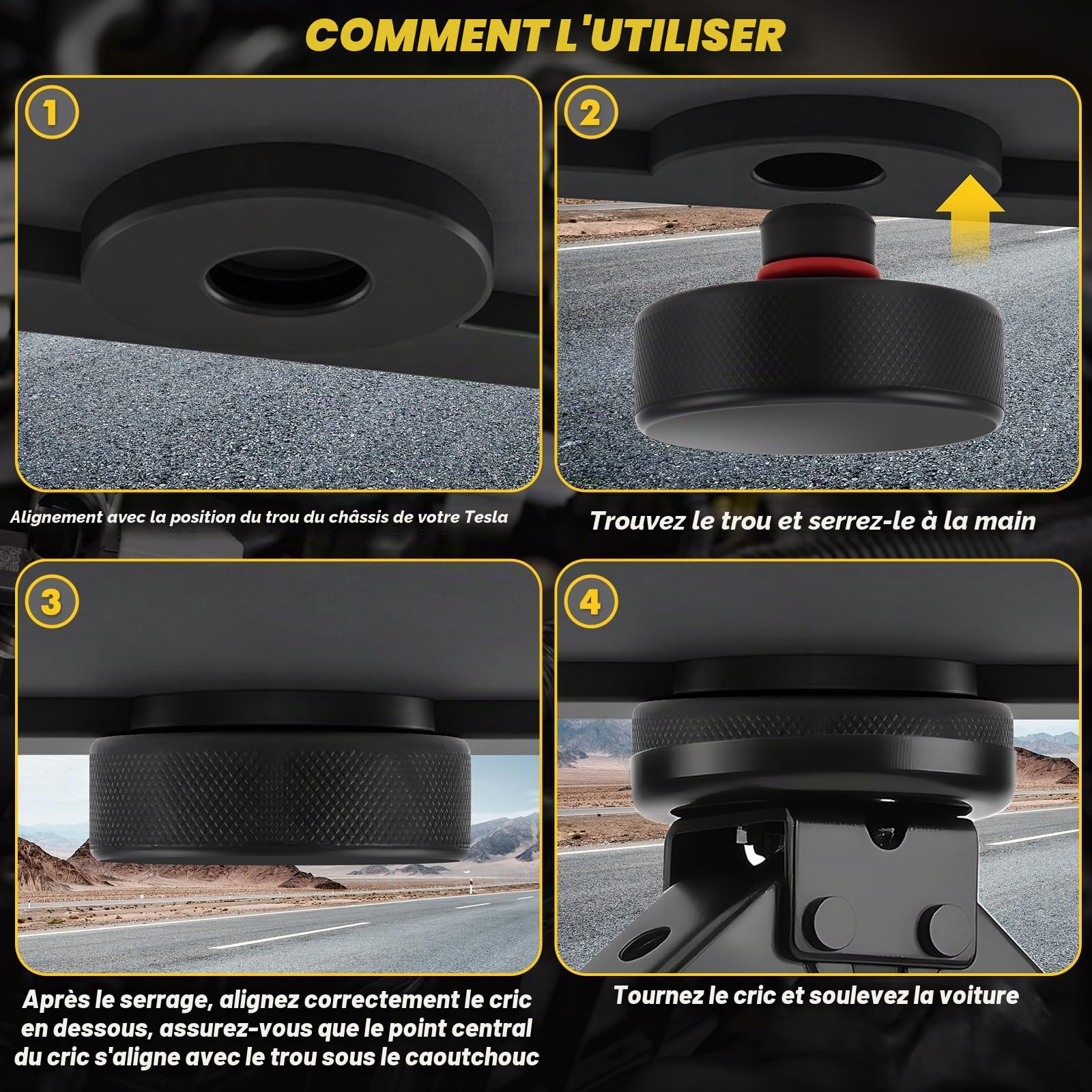 COMMENT L'UTILISER

1

Alignement avec la position du trou du châssis de votre Tesla

2

Trouvez le trou et serrez-le à la main

3

Après le serrage, alignez correctement le cric en dessous, assurez-vous que le point central du cric s'aligne avec le trou sous le caoutchouc

4

Tournez le cric et soulevez la voiture