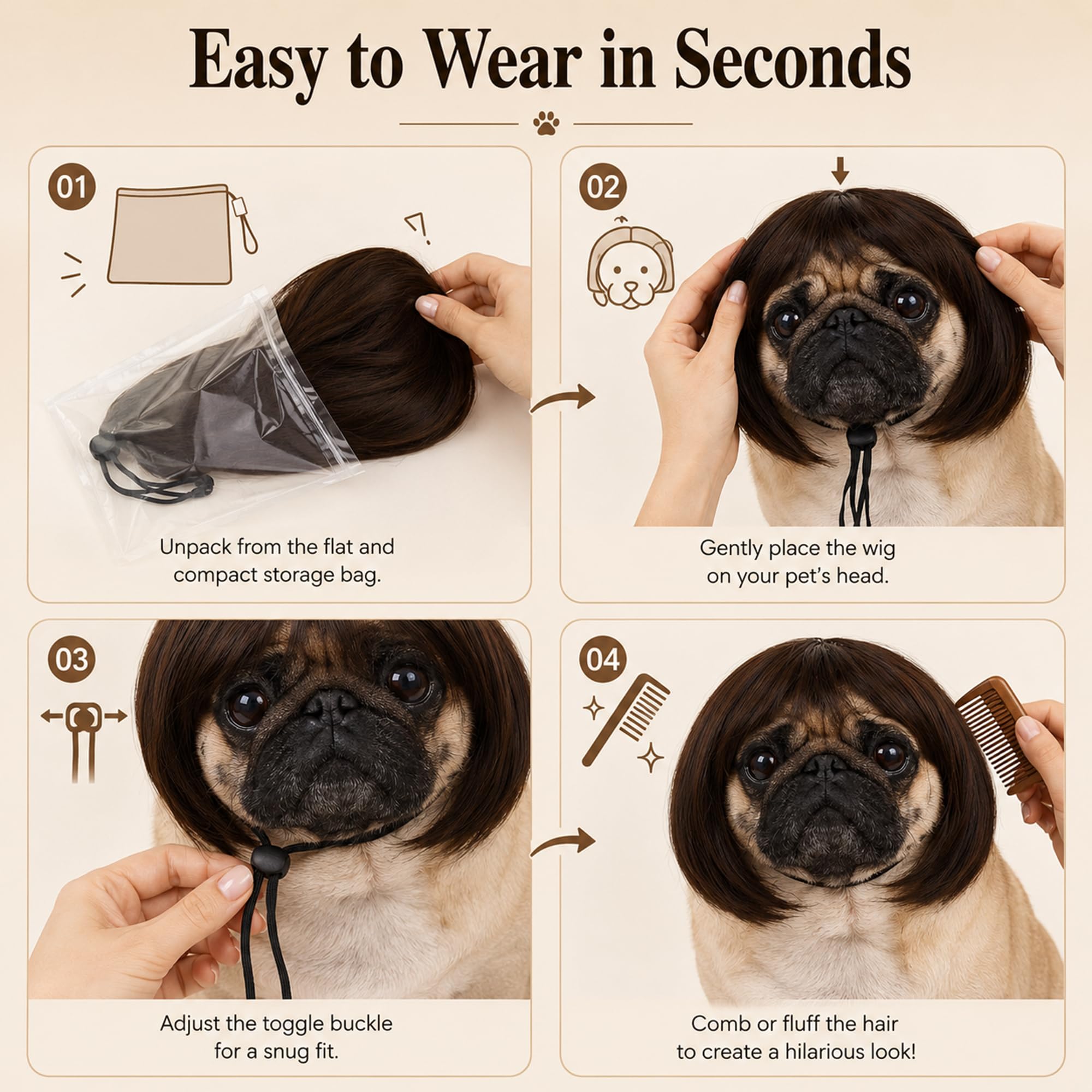 Easy to Wear in Seconds

01

Unpack from the flat and compact storage bag.

02

Gently place the wig on your pet's head.

03

Adjust the toggle buckle for a snug fit.

04

Comb or fluff the hair to create a hilarious look!