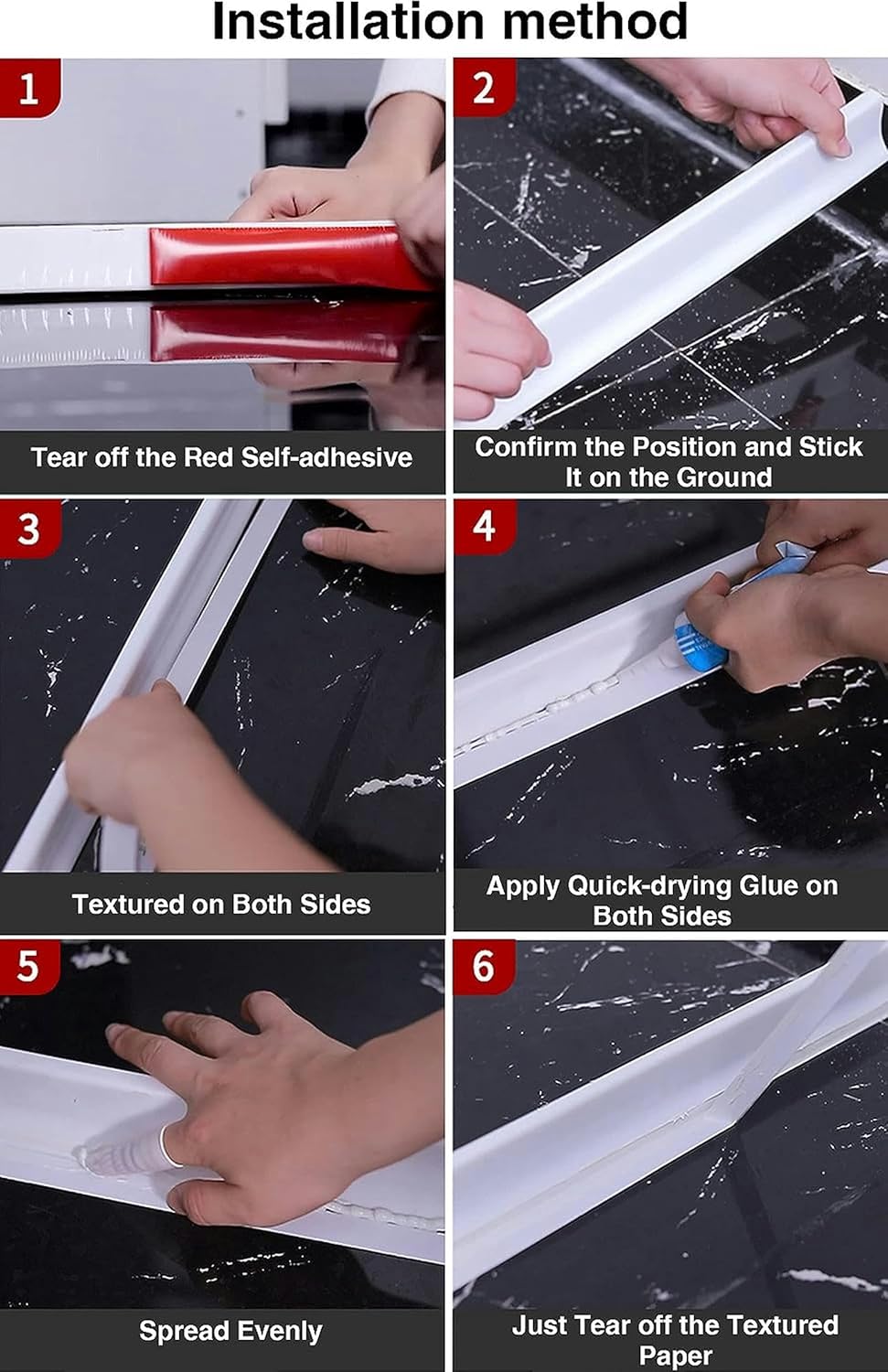 Installation method

1

Tear off the Red Self-adhesive

2

Confirm the Position and Stick It on the Ground

3

Textured on Both Sides

4

Apply Quick-drying Glue on Both Sides

5

Spread Evenly

6

Just Tear off the Textured Paper