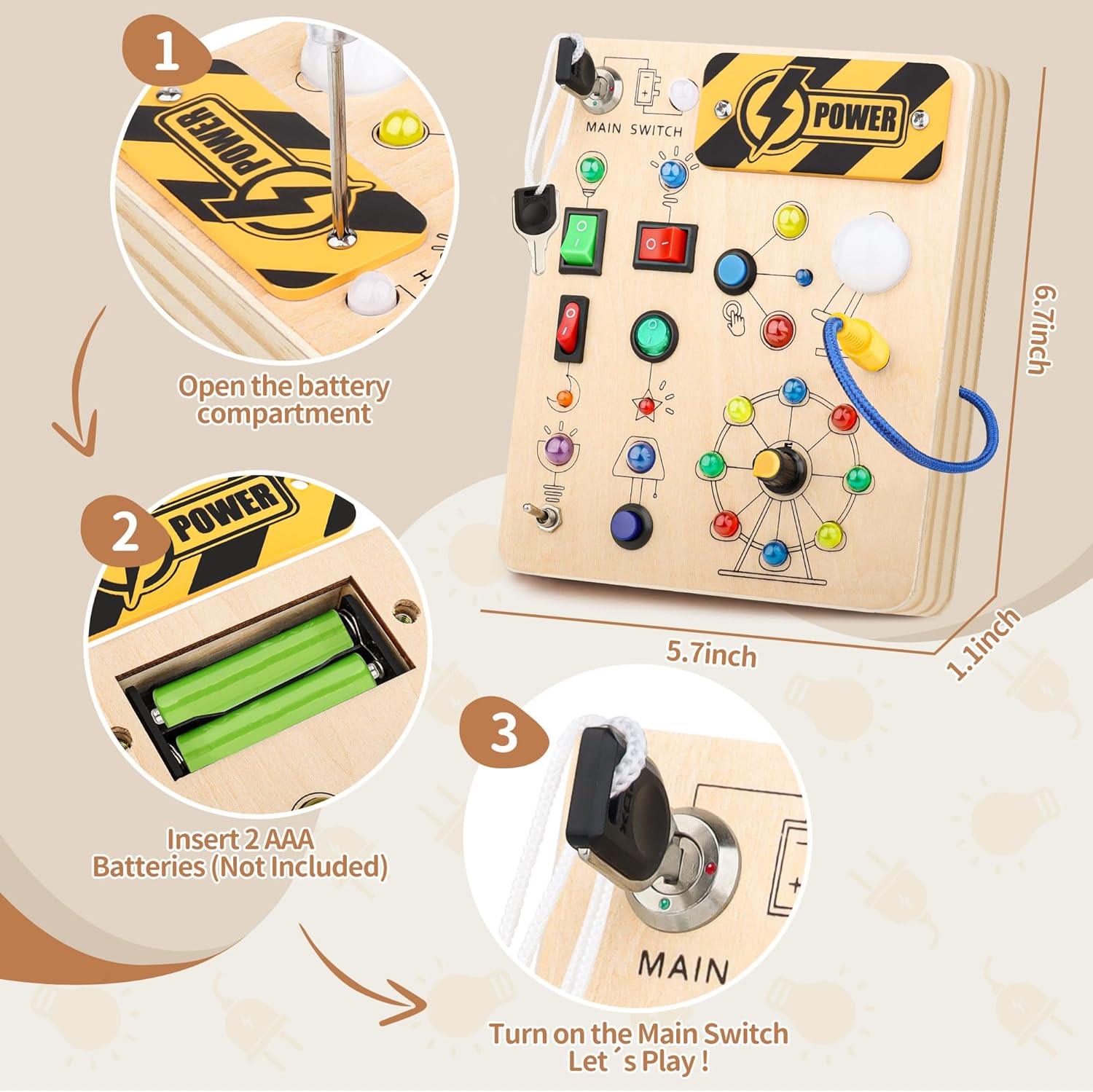 1

POWER

Open the battery compartment

MAIN SWITCH

POWER

6.7inch

5.7inch

1.1inch

2

POWER

Insert 2 AAA Batteries (Not Included)

3

MAIN

Turn on the Main Switch Let´s Play !