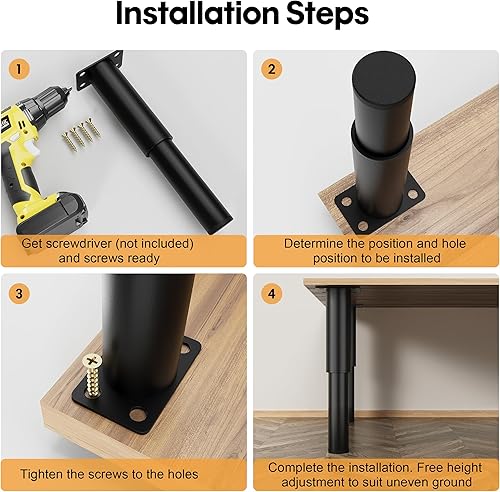 Installation Steps

1

Get screwdriver (not included) and screws ready

2

Determine the position and hole position to be installed

3

Tighten the screws to the holes

4

Complete the installation. Free height adjustment to suit uneven ground