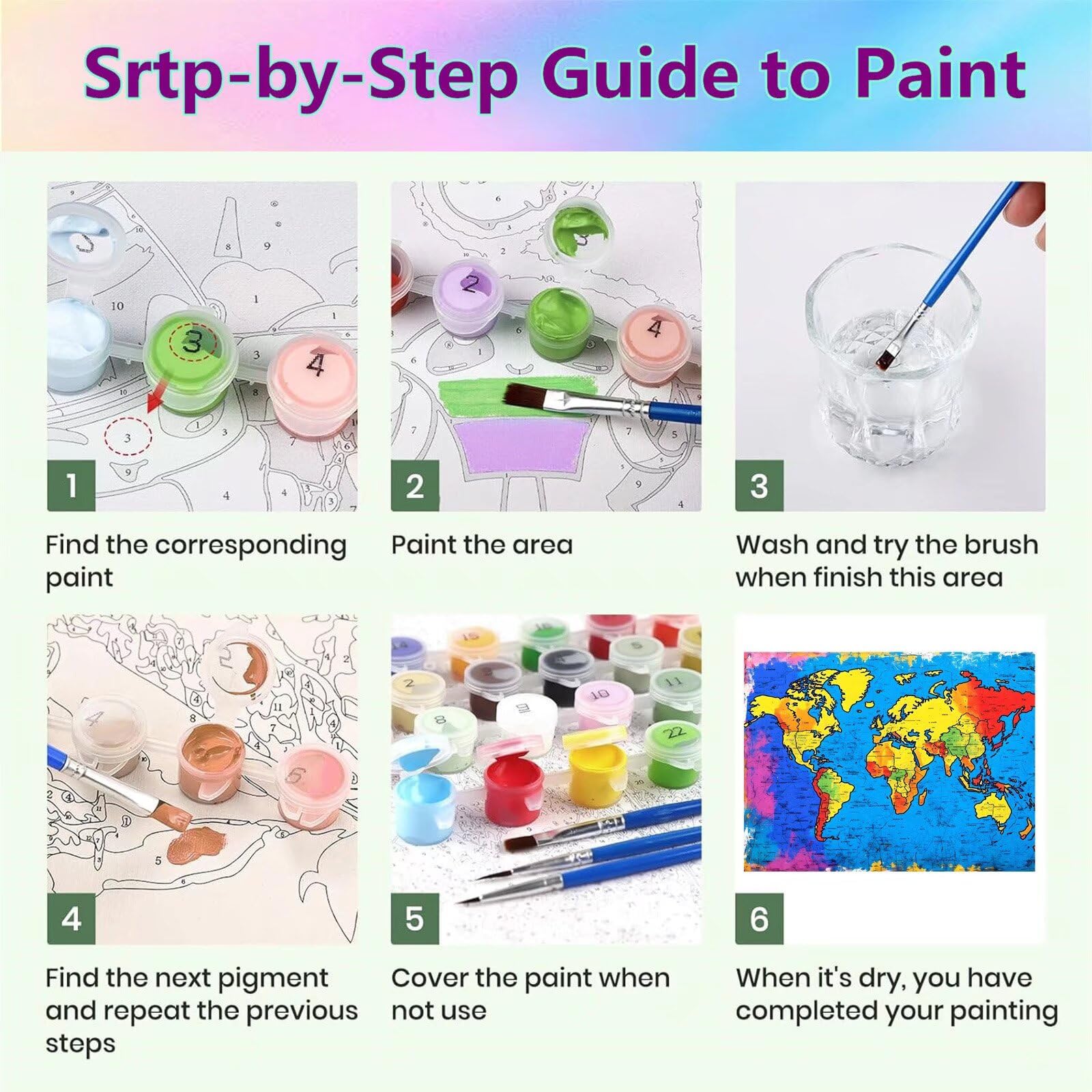 Srtp-by-Step Guide to Paint

1
Find the corresponding paint

2
Paint the area

3
Wash and try the brush when finish this area

4
Find the next pigment and repeat the previous steps

5
Cover the paint when not use

6
When it's dry, you have completed your painting