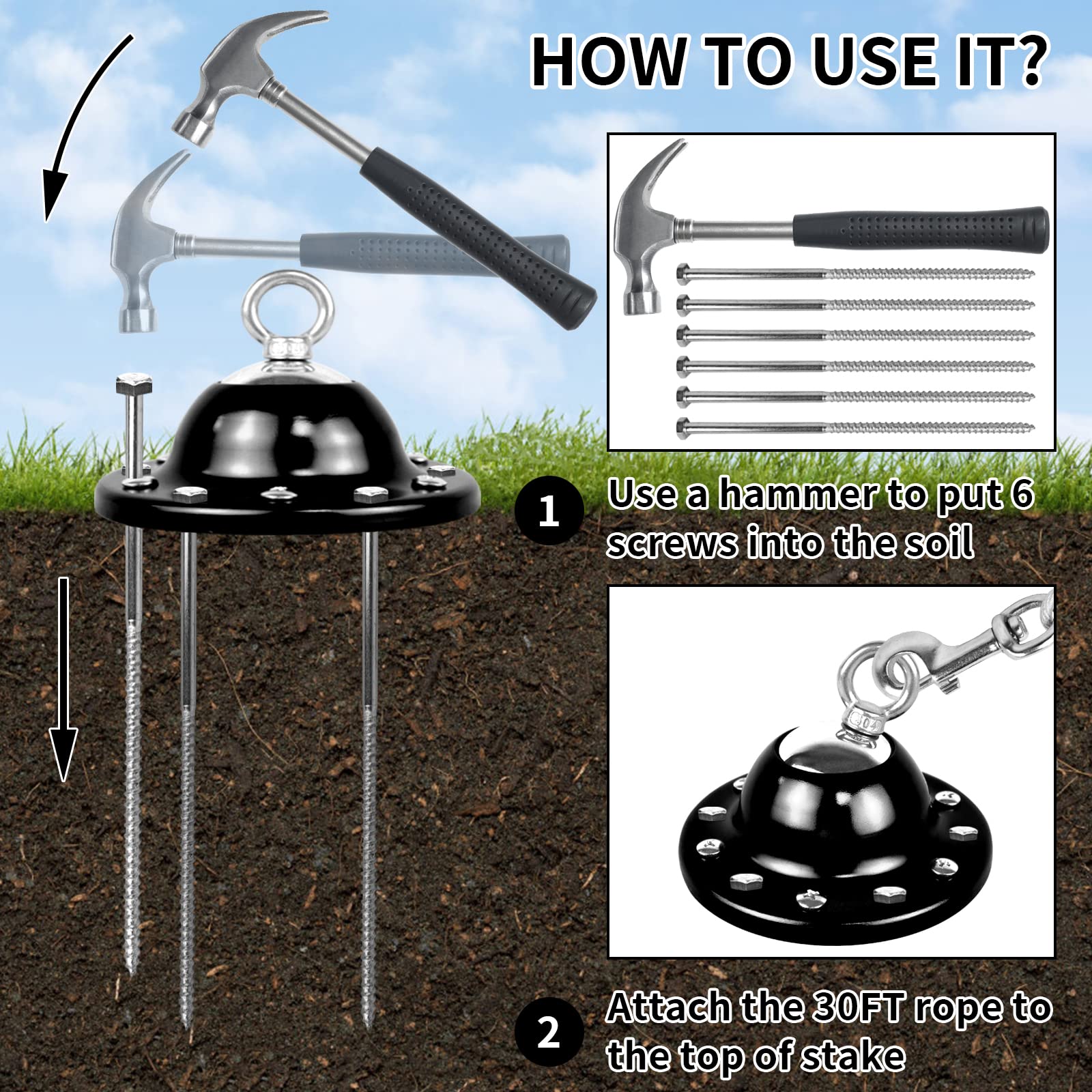 HOW TO USE IT?

1 Use a hammer to put 6 screws into the soil

2 Attach the 30FT rope to the top of stake