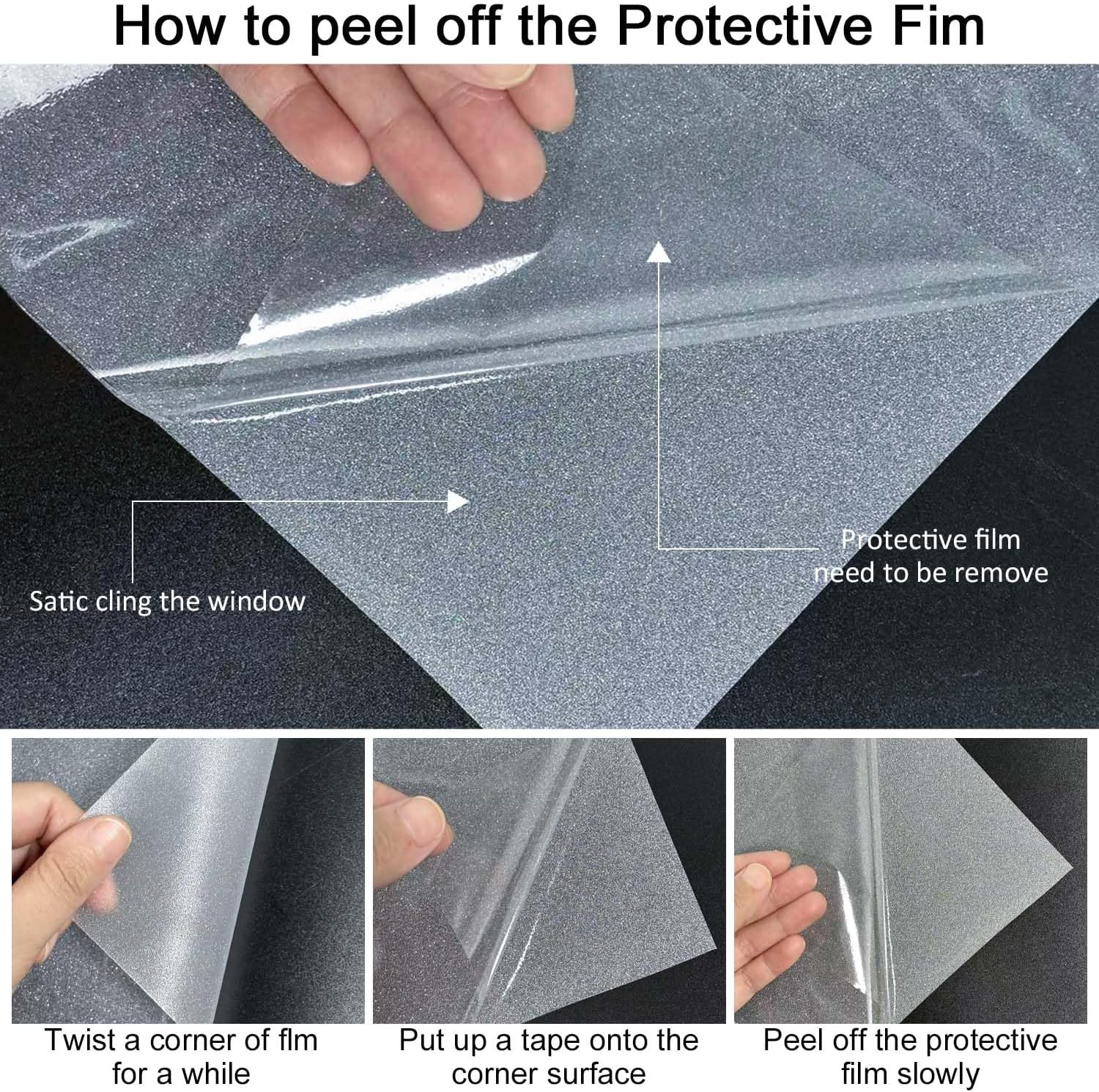 How to peel off the Protective Fim

Satic cling the window

Protective film need to be remove

Twist a corner of flm for a while

Put up a tape onto the corner surface

Peel off the protective film slowly