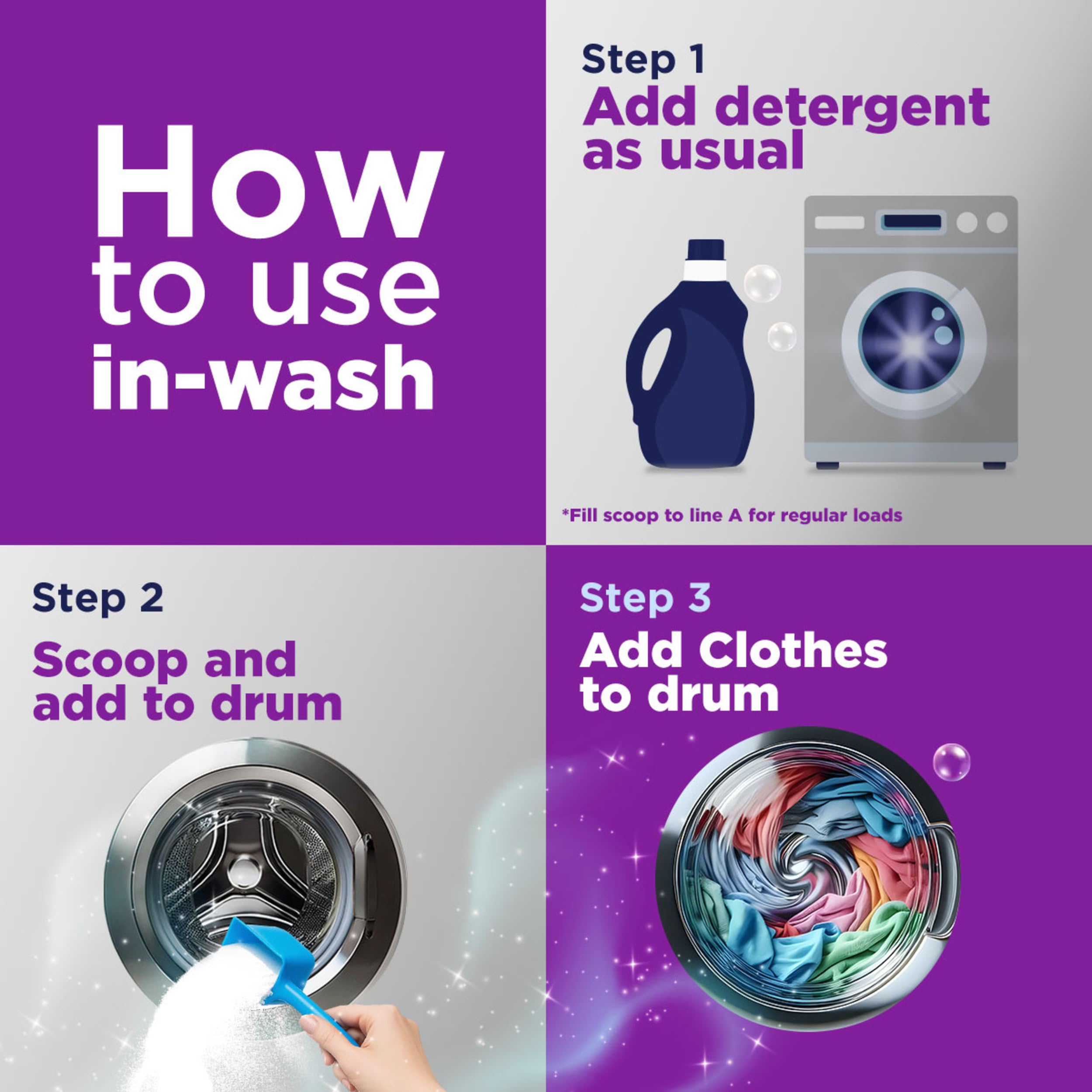 How to use in-wash

Step 1
Add detergent as usual

*Fill scoop to line A for regular loads

Step 2
Scoop and add to drum

Step 3
Add Clothes to drum