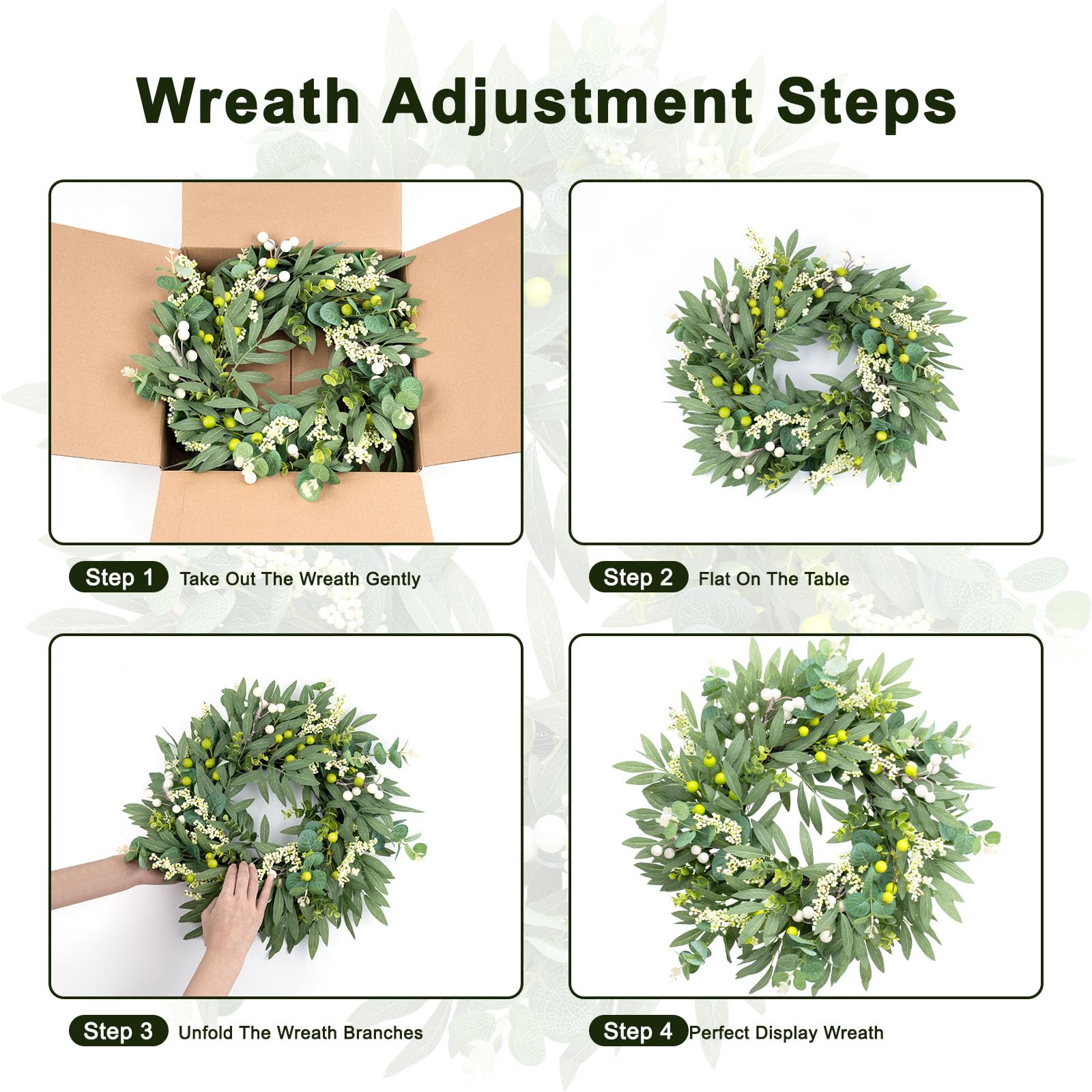 Wreath Adjustment Steps

Step 1 Take Out The Wreath Gently

Step 2 Flat On The Table

Step 3 Unfold The Wreath Branches

Step 4 Perfect Display Wreath