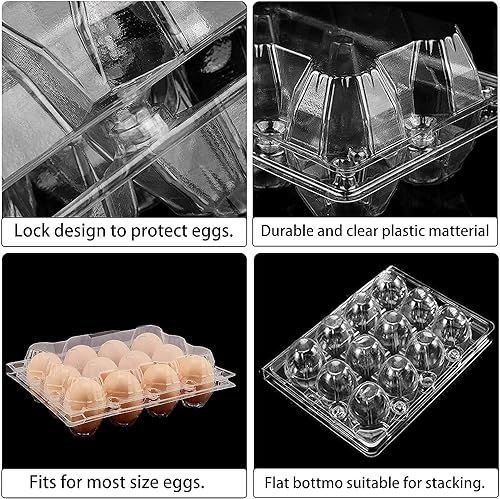 Lock design to protect eggs.

Durable and clear plastic matterial

Fits for most size eggs.

Flat bottmo suitable for stacking.