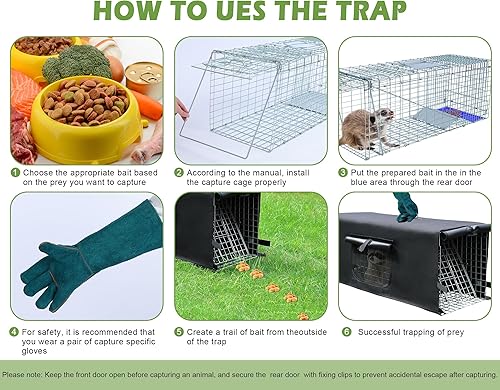 HOW TO UES THE TRAP

1 Choose the appropriate bait based on the prey you want to capture

2 According to the manual, install the capture cage properly

3 Put the prepared bait in the in the blue area through the rear door

4 For safety, it is recommended that you wear a pair of capture specific gloves

5 Create a trail of bait from theoutside of the trap

6 Successful trapping of prey

Please note: Keep the front door open before capturing an animal, and secure the rear door with fixing clips to prevent accidental escape after capturing.