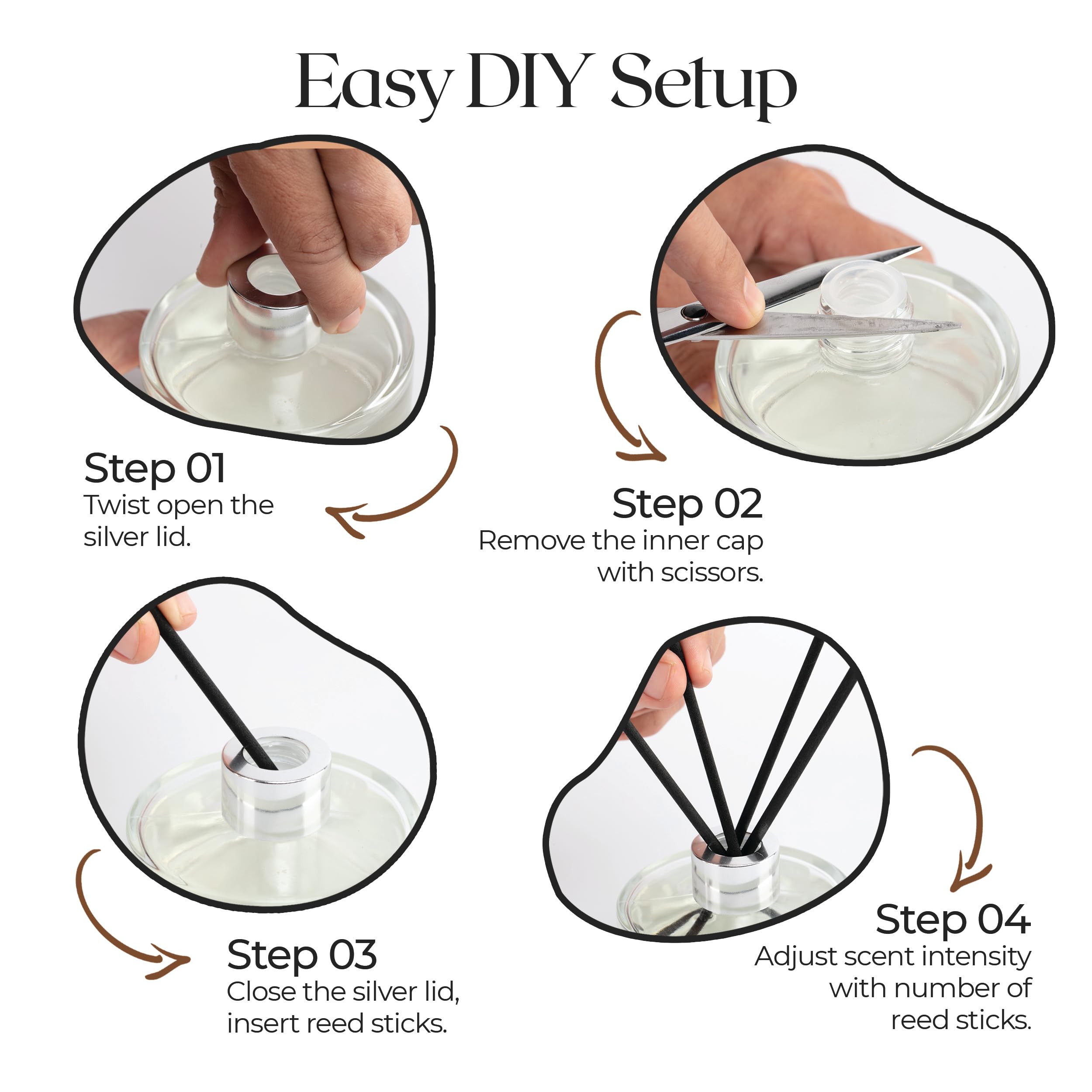 Easy DIY Setup

Step 01
Twist open the silver lid.

Step 02
Remove the inner cap with scissors.

Step 03
Close the silver lid, insert reed sticks.

Step 04
Adjust scent intensity with number of reed sticks.