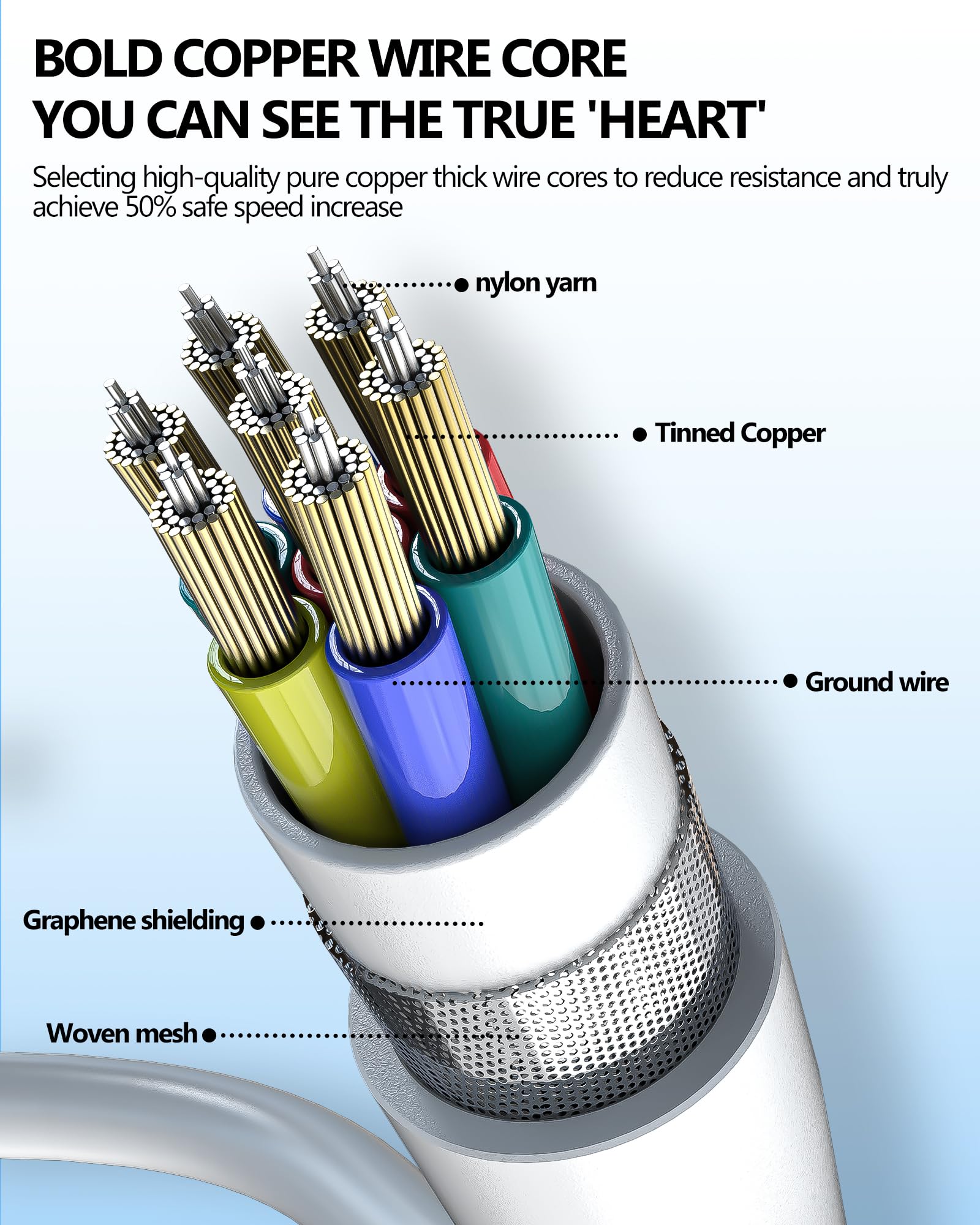 BOLD COPPER WIRE CORE
YOU CAN SEE THE TRUE 'HEART'

Selecting high-quality pure copper thick wire cores to reduce resistance and truly achieve 50% safe speed increase

nylon yarn

Tinned Copper

Ground wire

Graphene shielding

Woven mesh