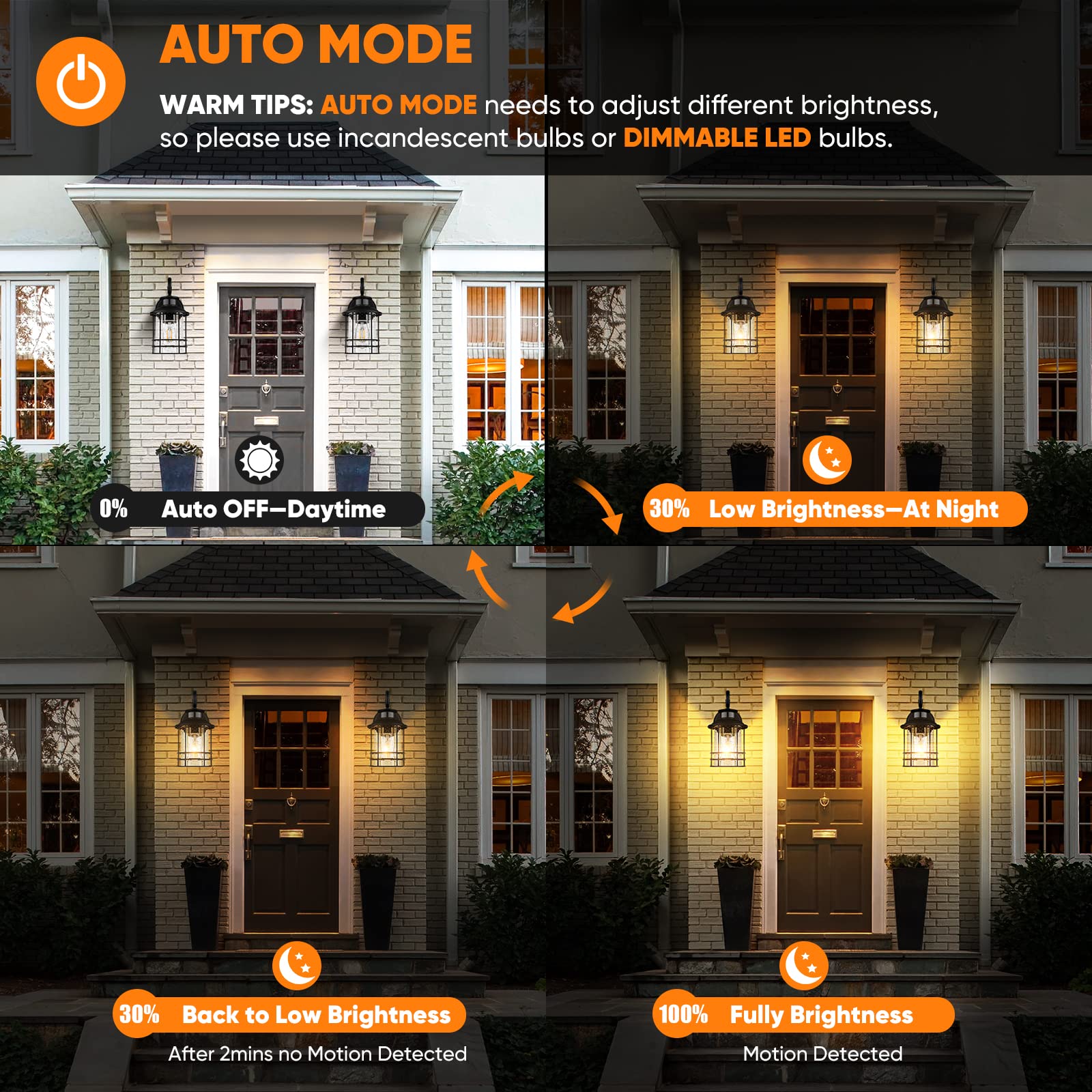 AUTO MODE

WARM TIPS: AUTO MODE needs to adjust different brightness, so please use incandescent bulbs or DIMMABLE LED bulbs.

0% Auto OFF—Daytime

30% Low Brightness—At Night

30% Back to Low Brightness
After 2mins no Motion Detected

100% Fully Brightness
Motion Detected