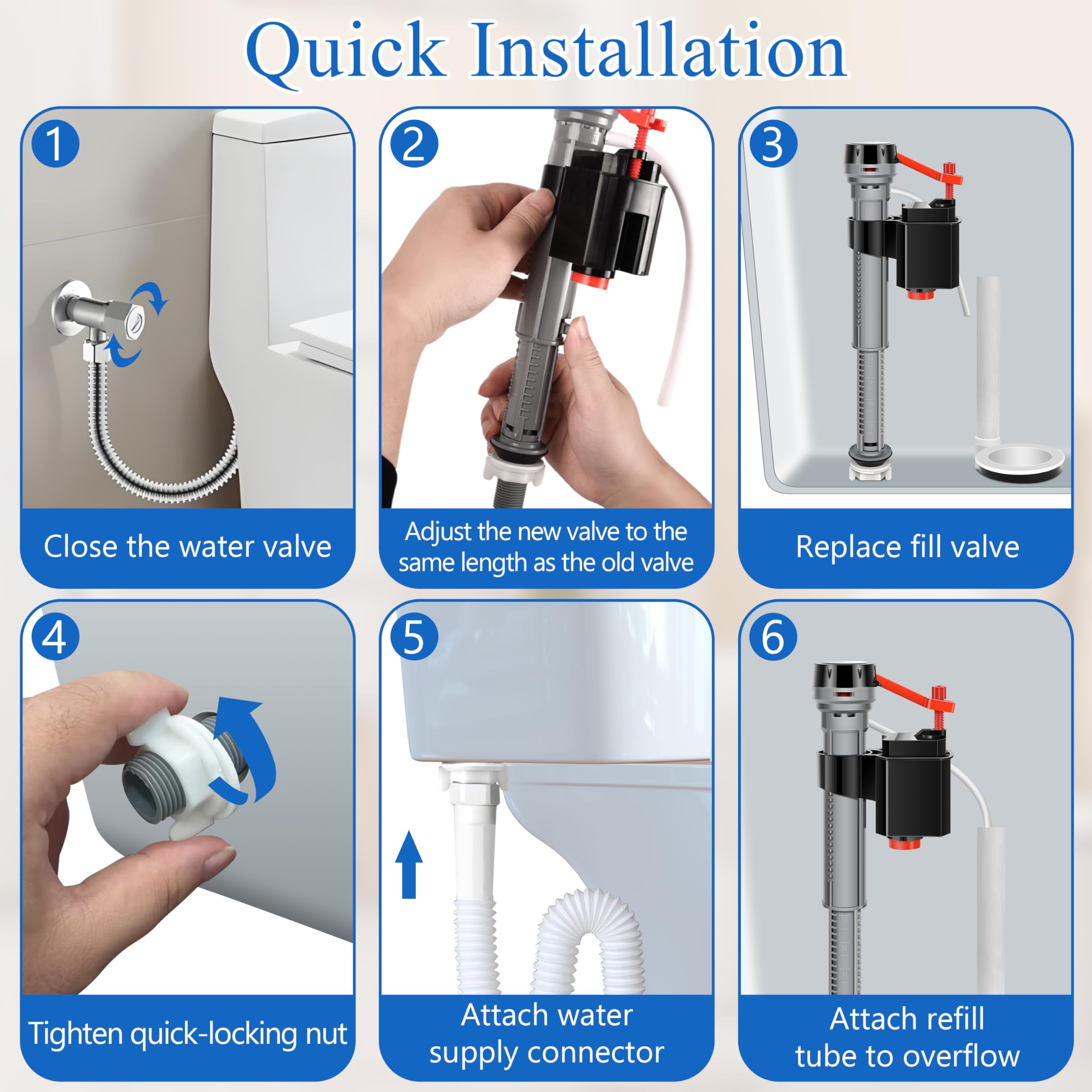 Quick Installation

1
Close the water valve

2
Adjust the new valve to the same length as the old valve

3
Replace fill valve

4
Tighten quick-locking nut

5
Attach water supply connector

6
Attach refill tube to overflow