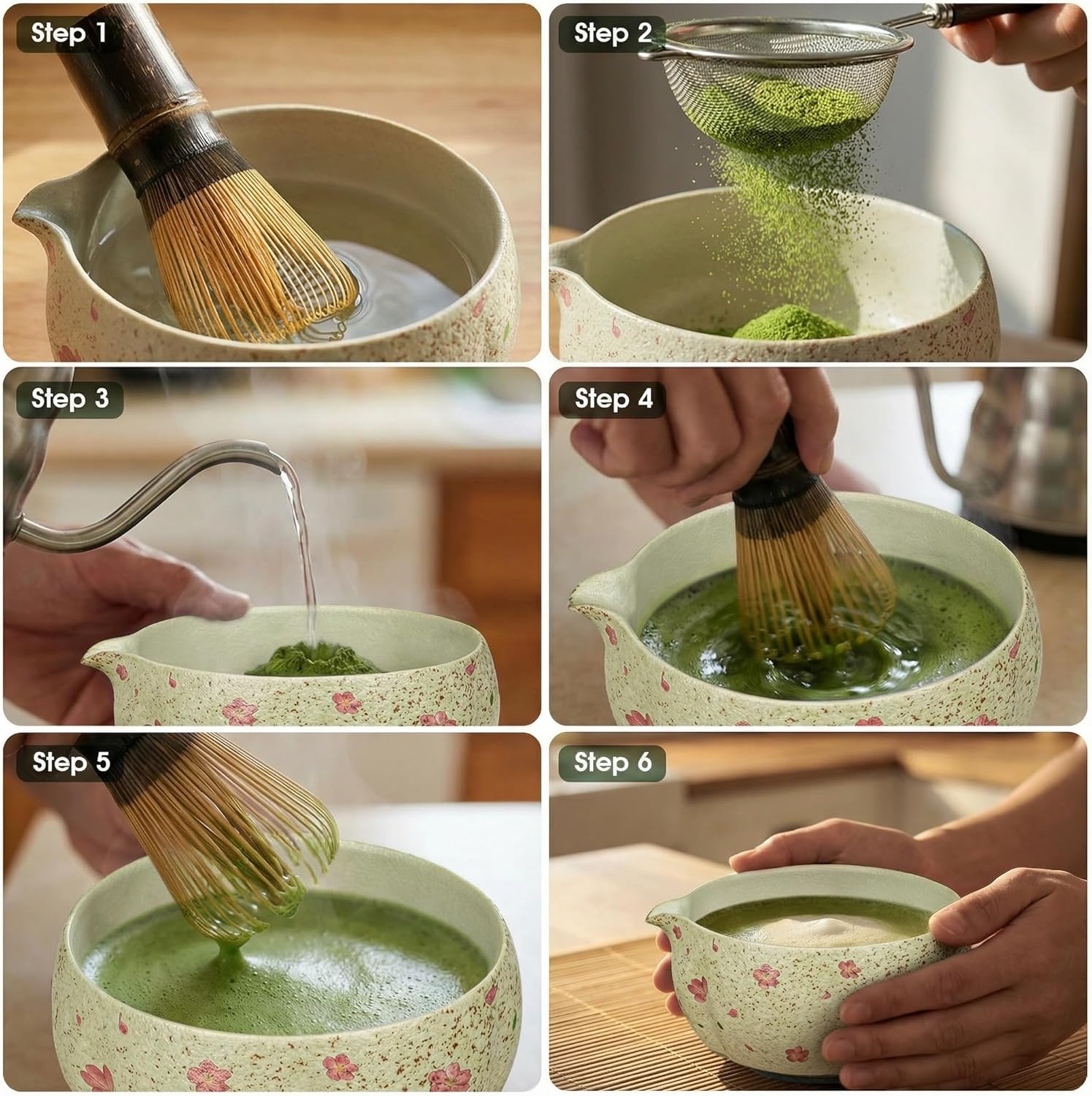 Step 1

Step 2

Step 3

Step 4

Step 5

Step 6