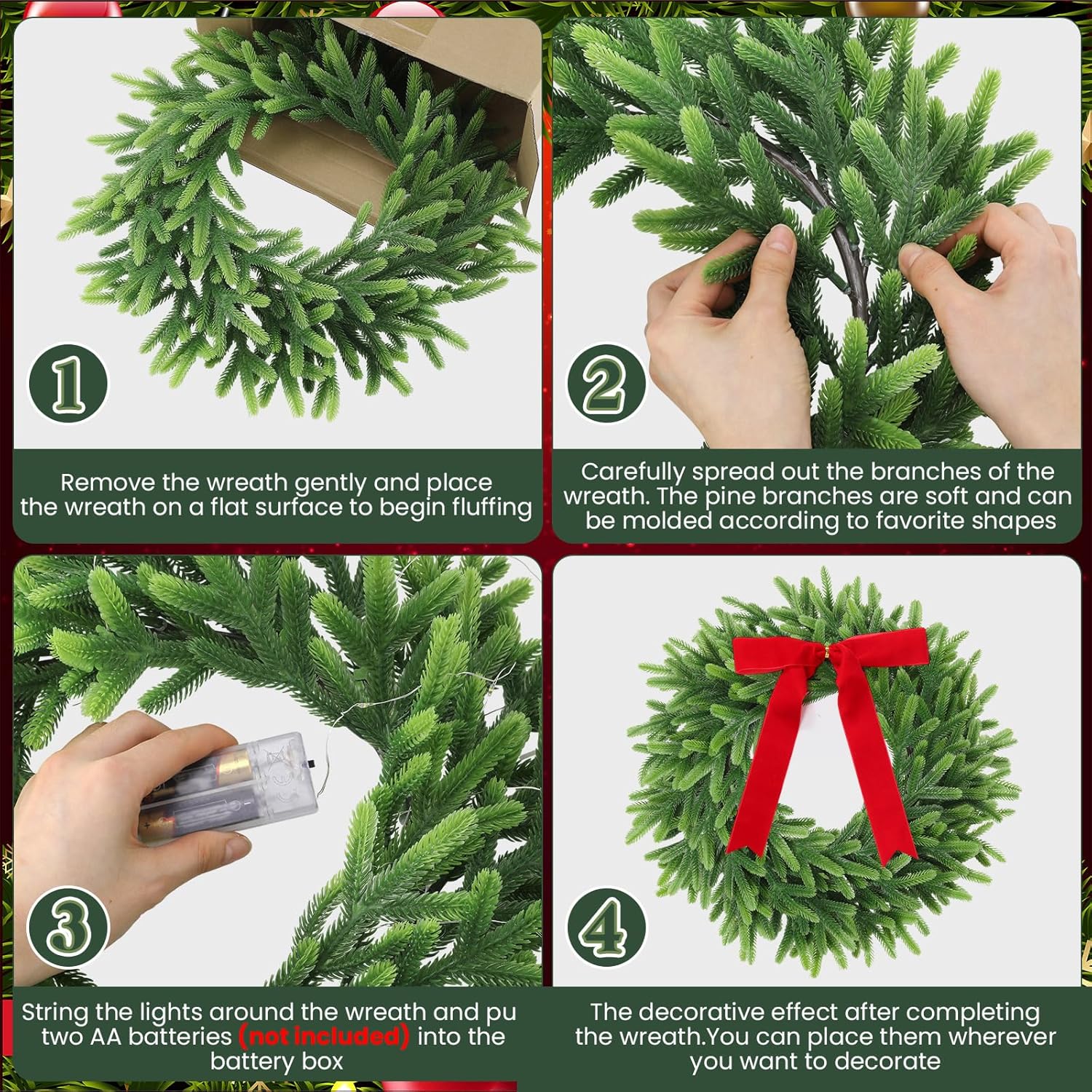 1

Remove the wreath gently and place the wreath on a flat surface to begin fluffing

2

Carefully spread out the branches of the wreath. The pine branches are soft and can be molded according to favorite shapes

3

String the lights around the wreath and pu two AA batteries (not included) into the battery box

4

The decorative effect after completing the wreath.You can place them wherever you want to decorate