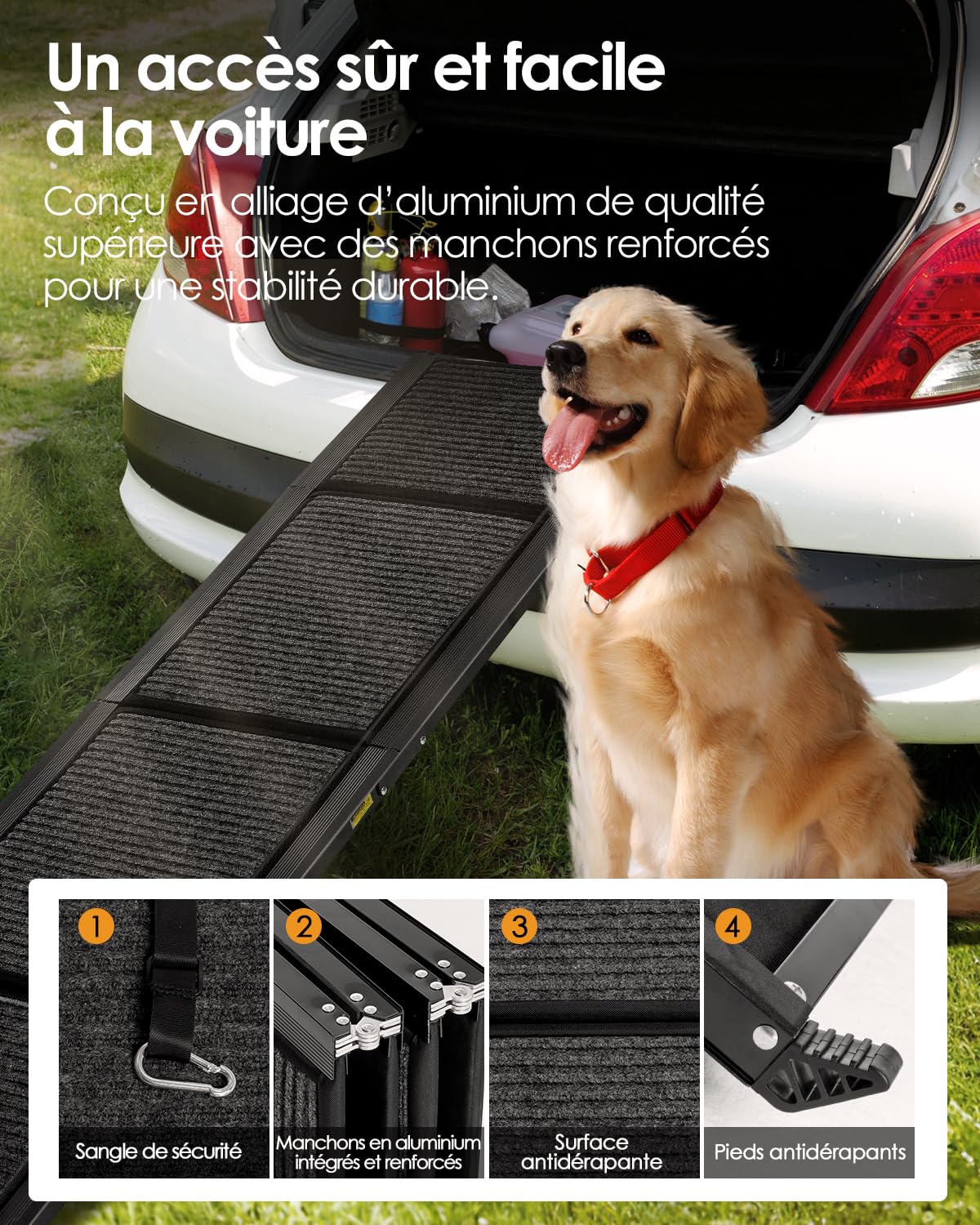 Un accès sûr et facile à la voiture

Conçu en alliage d'aluminium de qualité supérieure avec des manchons renforcés pour une stabilité durable.

1
Sangle de sécurité

2
Manchons en aluminium intégrés et renforcés

3
Surface antidérapante

4
Pieds antidérapants