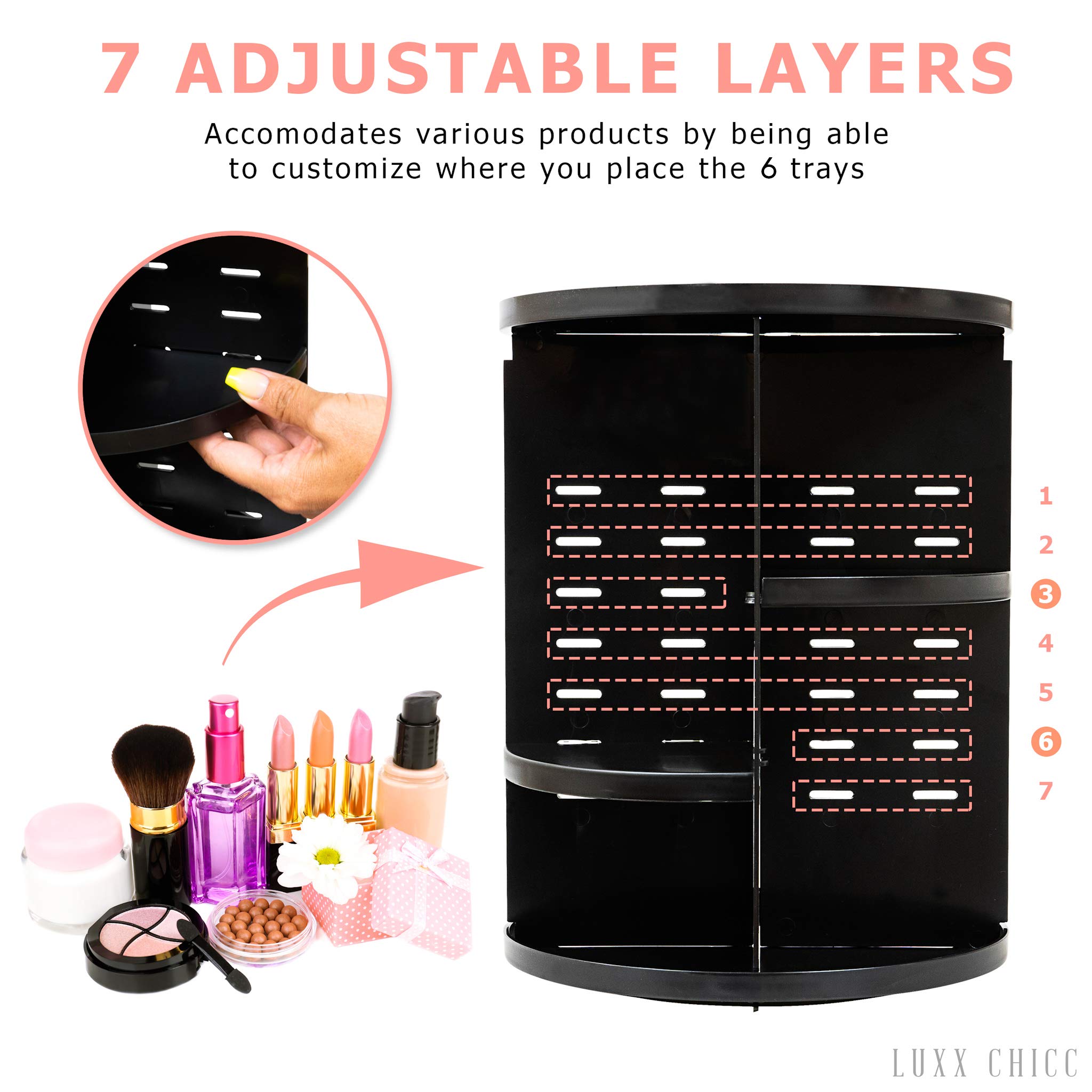 7 ADJUSTABLE LAYERS

Accomodates various products by being able to customize where you place the 6 trays

1
2
3
4
5
6
7

LUXX CHICC